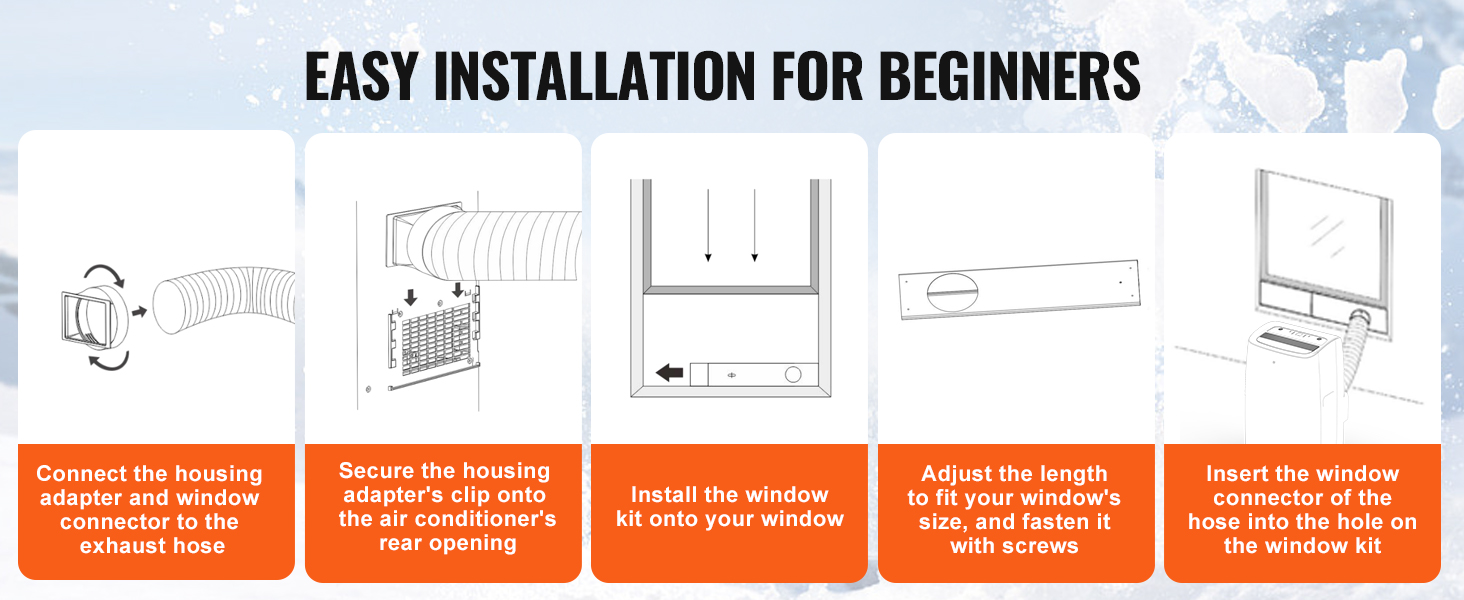 EASY INSTALLATION FOR BEGINNERS

Connect the housing adapter and window connector to the exhaust hose

Secure the housing adapter's clip onto the air conditioner's rear opening

Install the window kit onto your window

Adjust the length to fit your window's size, and fasten it with screws

Insert the window connector of the hose into the hole on the window kit