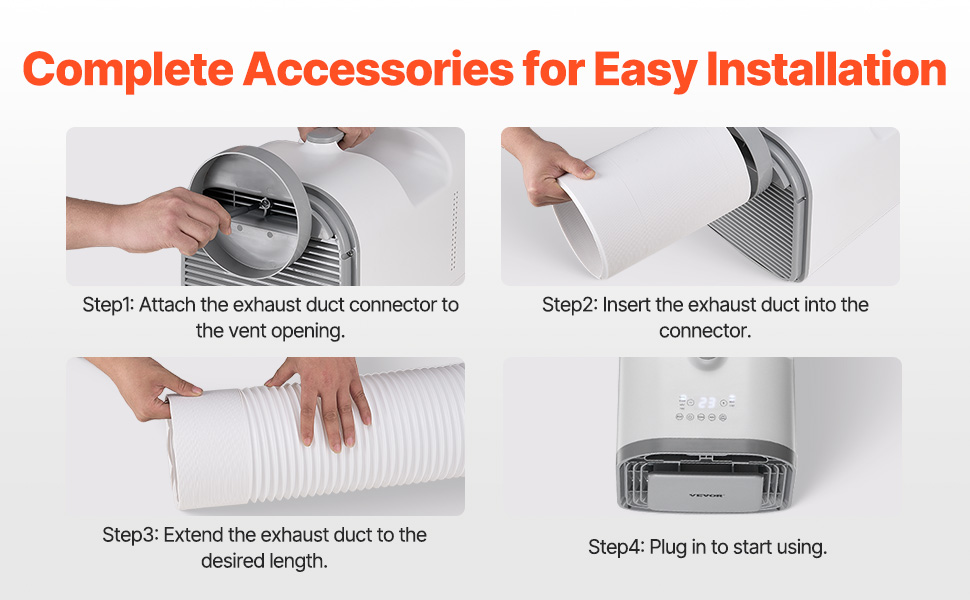 Complete Accessories for Easy Installation

Step1: Attach the exhaust duct connector to the vent opening.

Step2: Insert the exhaust duct into the connector.

Step3: Extend the exhaust duct to the desired length.

VEVOR

Step4: Plug in to start using.