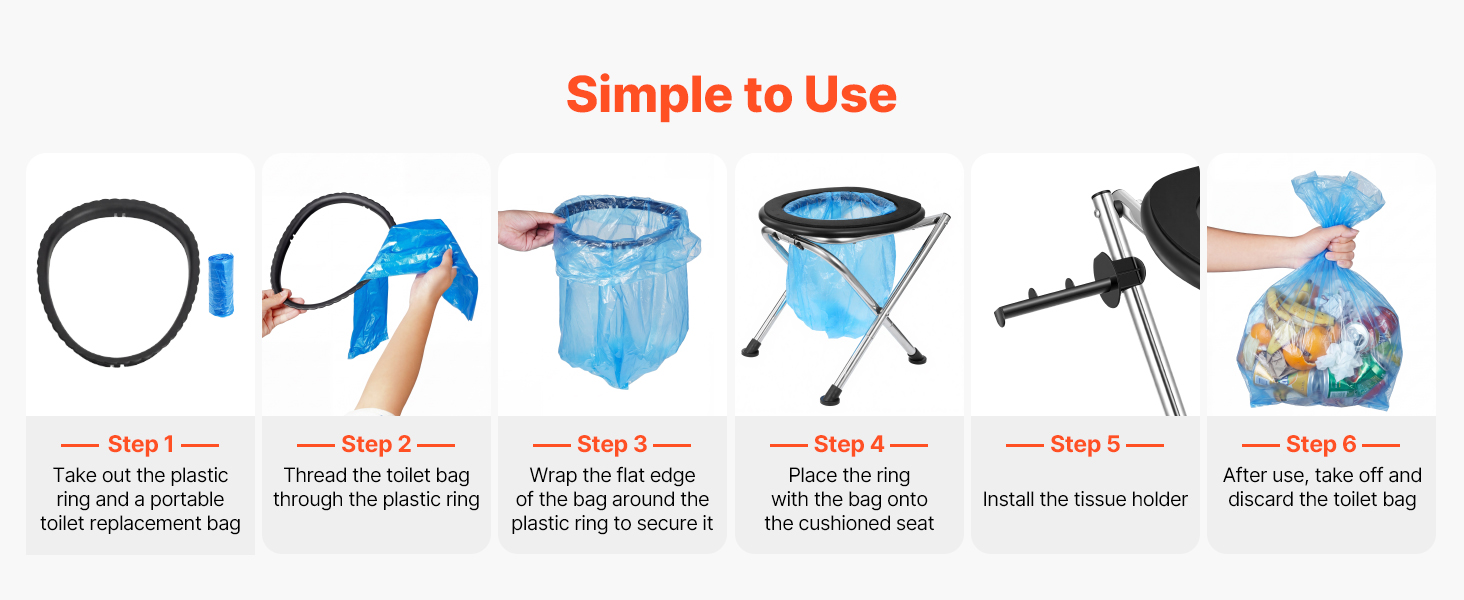 Simple to Use

Step 1
Take out the plastic ring and a portable toilet replacement bag

Step 2
Thread the toilet bag through the plastic ring

Step 3
Wrap the flat edge of the bag around the plastic ring to secure it

Step 4
Place the ring with the bag onto the cushioned seat

Step 5
Install the tissue holder

Step 6
After use, take off and discard the toilet bag