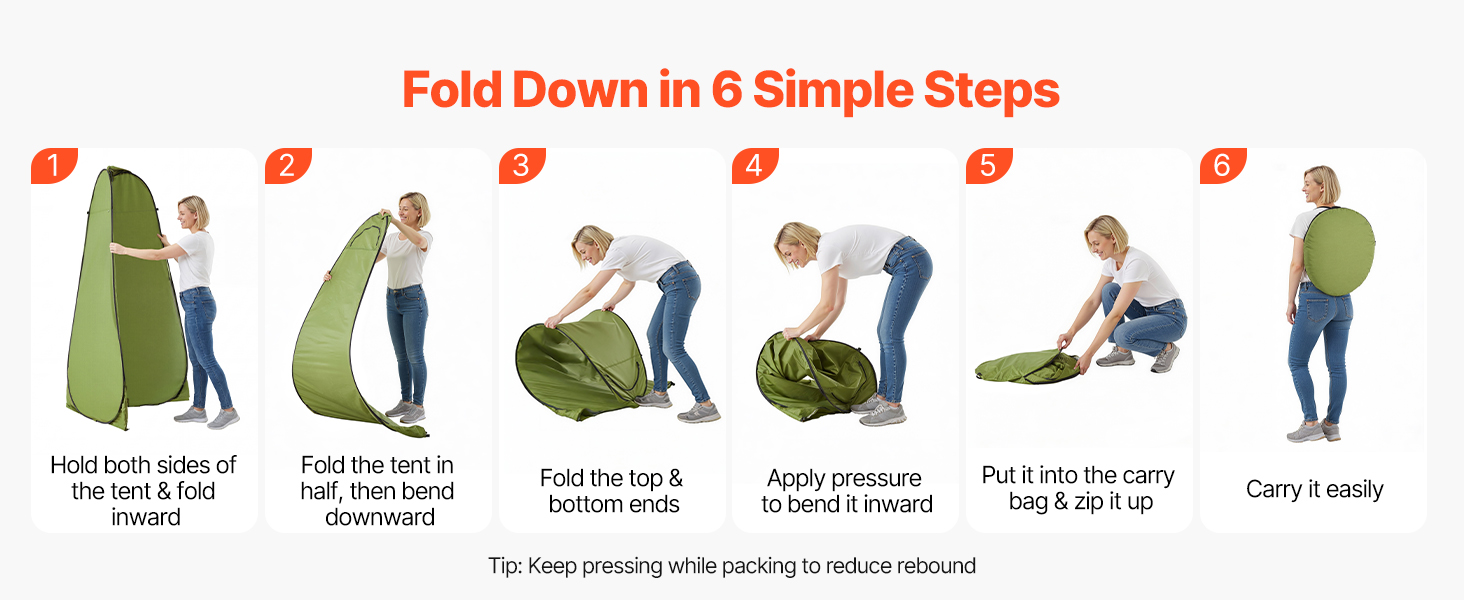 Fold Down in 6 Simple Steps

1
Hold both sides of the tent & fold inward

2
Fold the tent in half, then bend downward

3
Fold the top & bottom ends

4
Apply pressure to bend it inward

5
Put it into the carry bag & zip it up

6
Carry it easily

Tip: Keep pressing while packing to reduce rebound