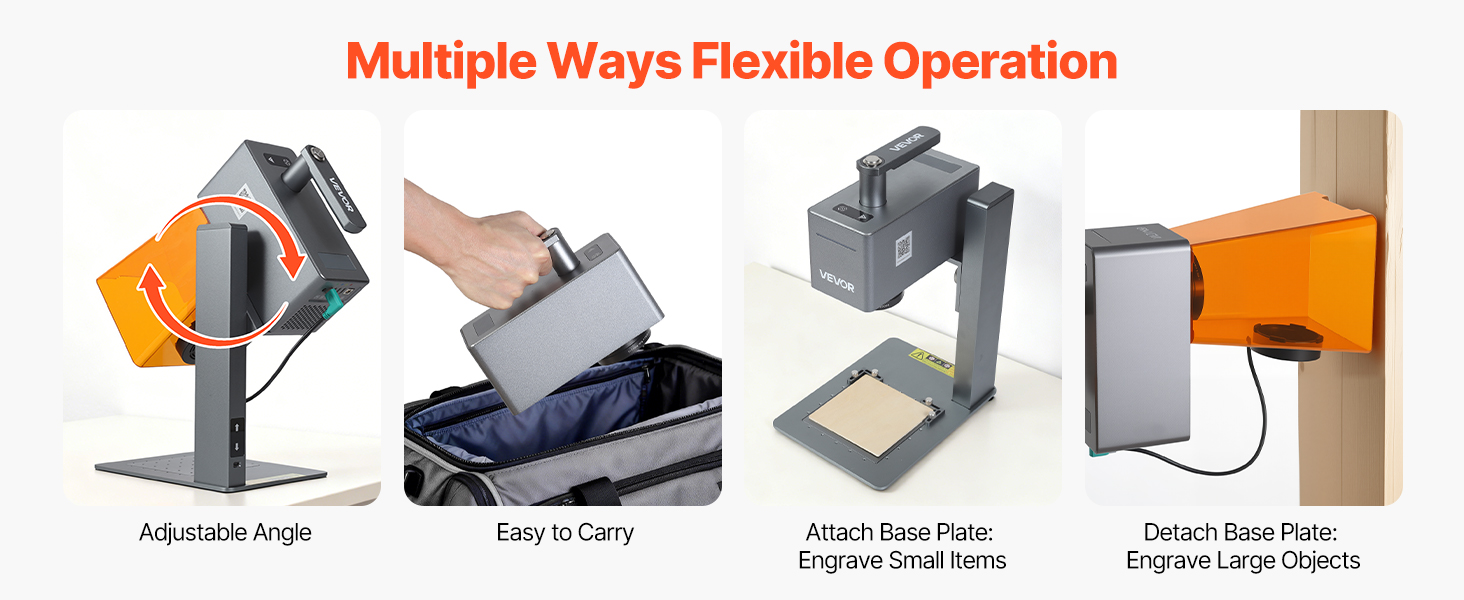 Multiple Ways Flexible Operation

VEVOR

Adjustable Angle

Easy to Carry

VEVOR

VEVOR

Attach Base Plate: Engrave Small Items

Detach Base Plate: Engrave Large Objects