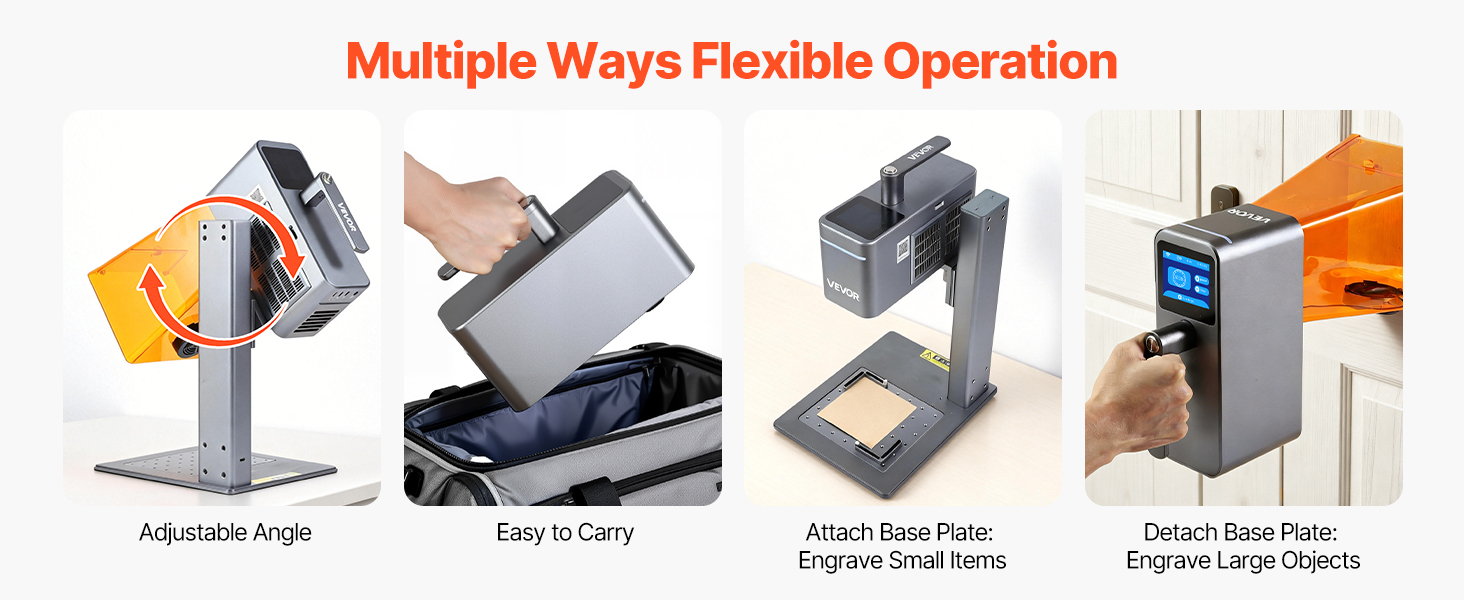 Multiple Ways Flexible Operation

VEVOR

Adjustable Angle

Easy to Carry

VEVOR

VEVOR

Attach Base Plate: Engrave Small Items

VEVOR

Detach Base Plate: Engrave Large Objects