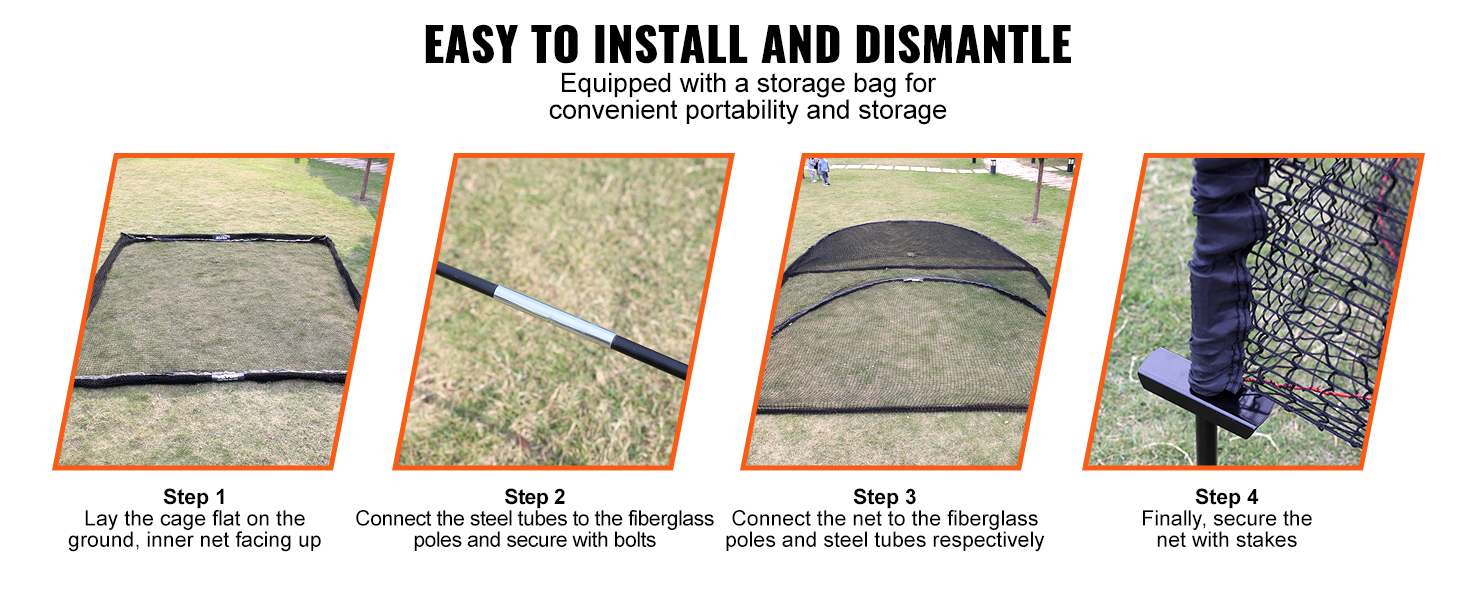 EASY TO INSTALL AND DISMANTLE
Equipped with a storage bag for convenient portability and storage

Step 1
Lay the cage flat on the ground, inner net facing up

Step 2
Connect the steel tubes to the fiberglass poles and secure with bolts

Step 3
Connect the net to the fiberglass poles and steel tubes respectively

Step 4
Finally, secure the net with stakes