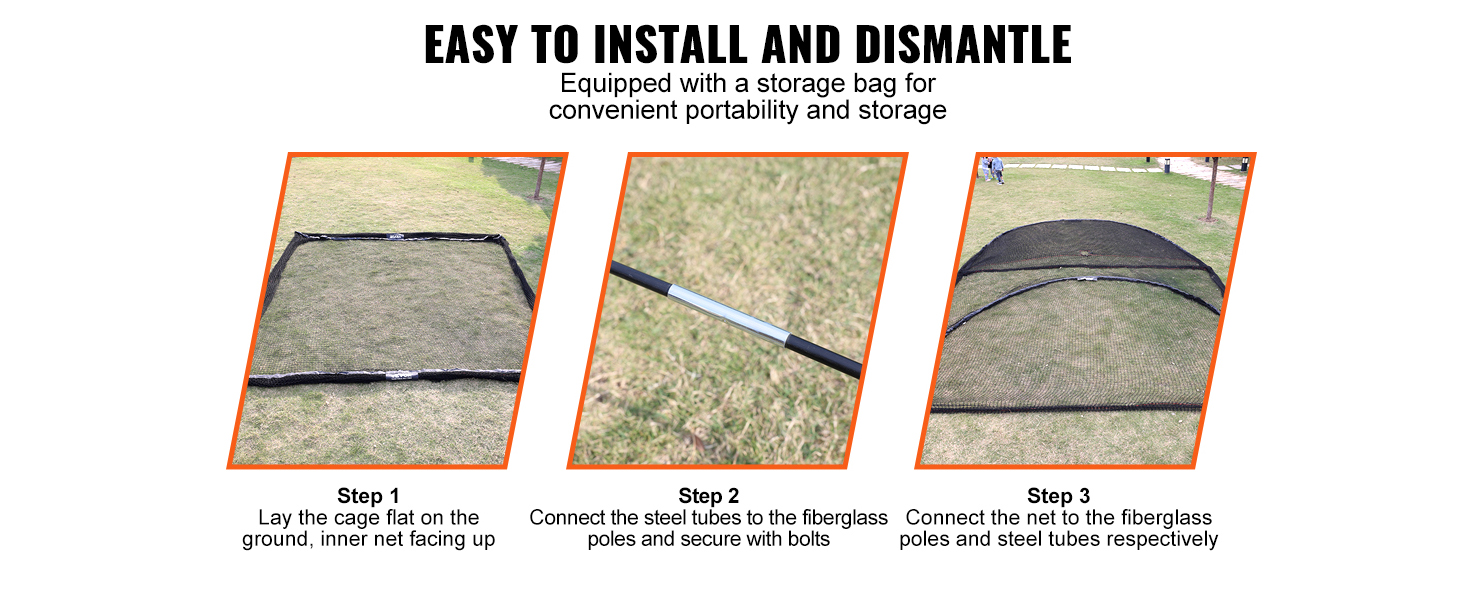 EASY TO INSTALL AND DISMANTLE
Equipped with a storage bag for convenient portability and storage

Step 1
Lay the cage flat on the ground, inner net facing up

Step 2
Connect the steel tubes to the fiberglass poles and secure with bolts

Step 3
Connect the net to the fiberglass poles and steel tubes respectively