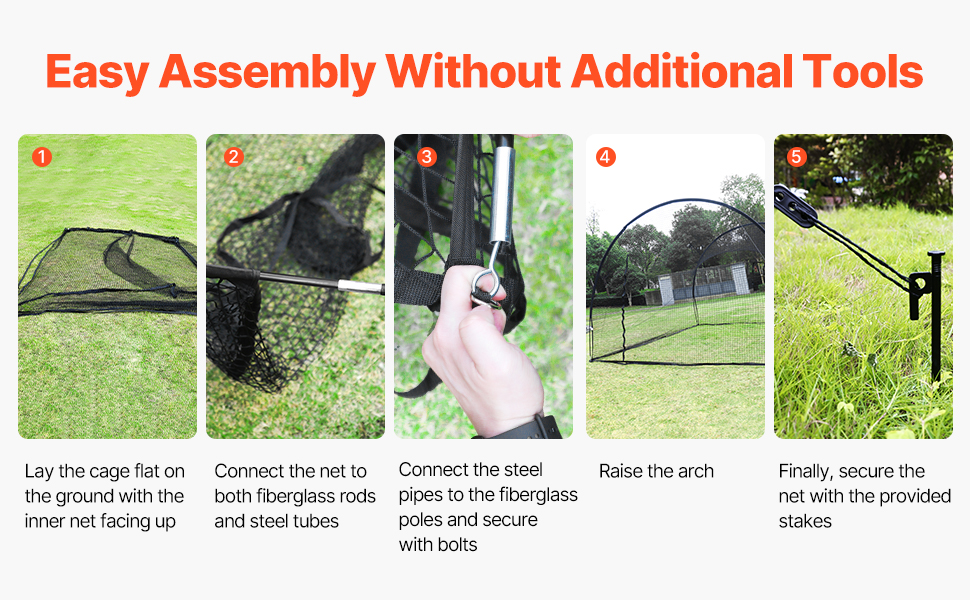 Easy Assembly Without Additional Tools

1

Lay the cage flat on the ground with the inner net facing up

2

Connect the net to both fiberglass rods and steel tubes

3

Connect the steel pipes to the fiberglass poles and secure with bolts

4

Raise the arch

5

Finally, secure the net with the provided stakes