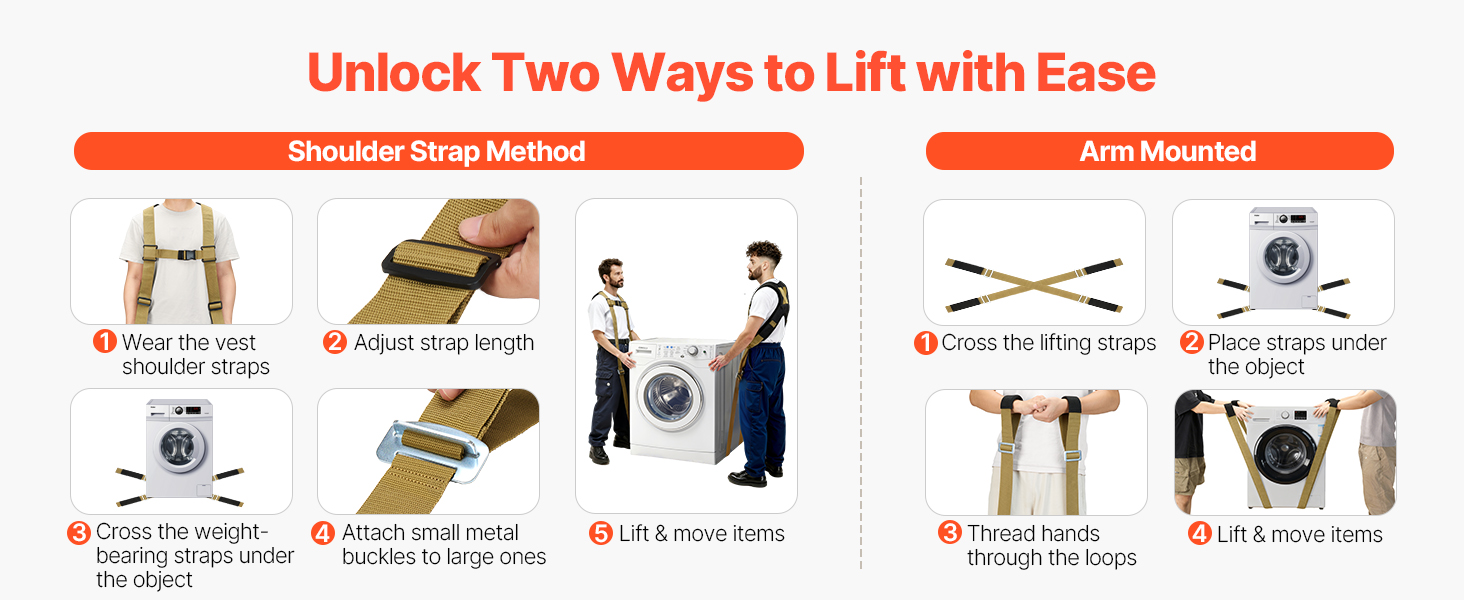 Unlock Two Ways to Lift with Ease

Shoulder Strap Method

1 Wear the vest shoulder straps

2 Adjust strap length

3 Cross the weight-bearing straps under the object

4 Attach small metal buckles to large ones

5 Lift & move items

Arm Mounted

1 Cross the lifting straps

2 Place straps under the object

3 Thread hands through the loops

4 Lift & move items