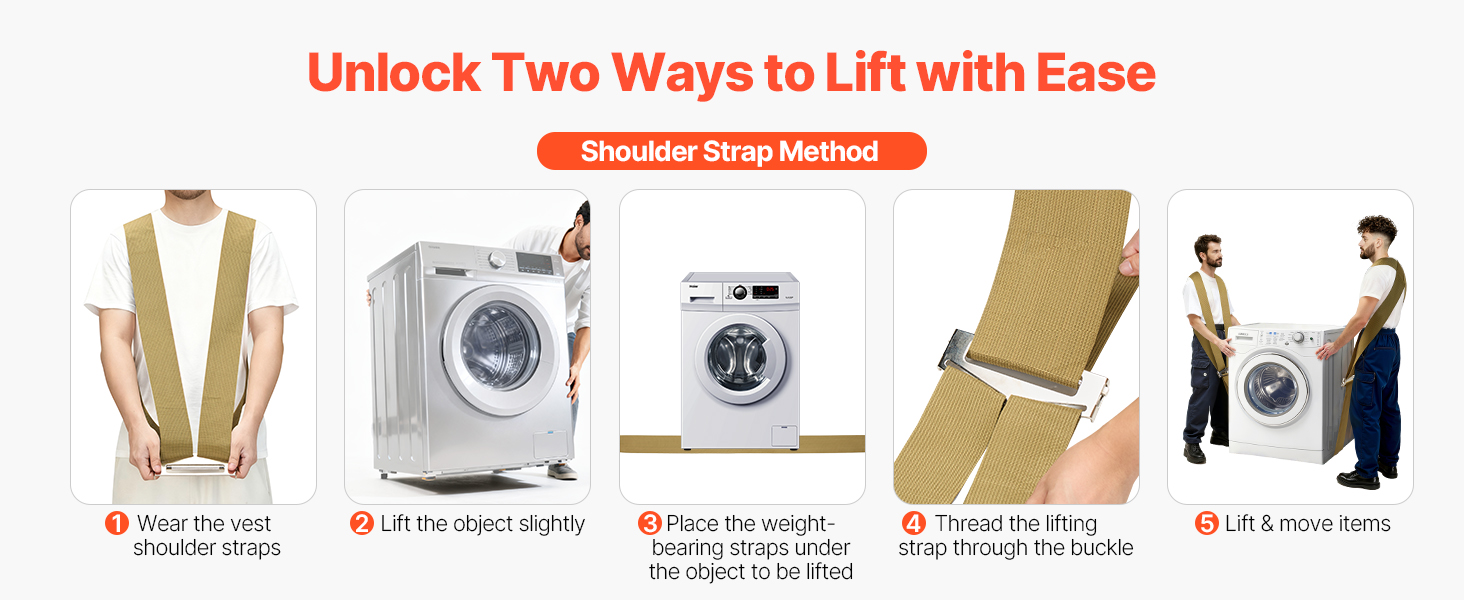 Unlock Two Ways to Lift with Ease

Shoulder Strap Method

1 Wear the vest shoulder straps

2 Lift the object slightly

3 Place the weight-bearing straps under the object to be lifted

4 Thread the lifting strap through the buckle

5 Lift & move items