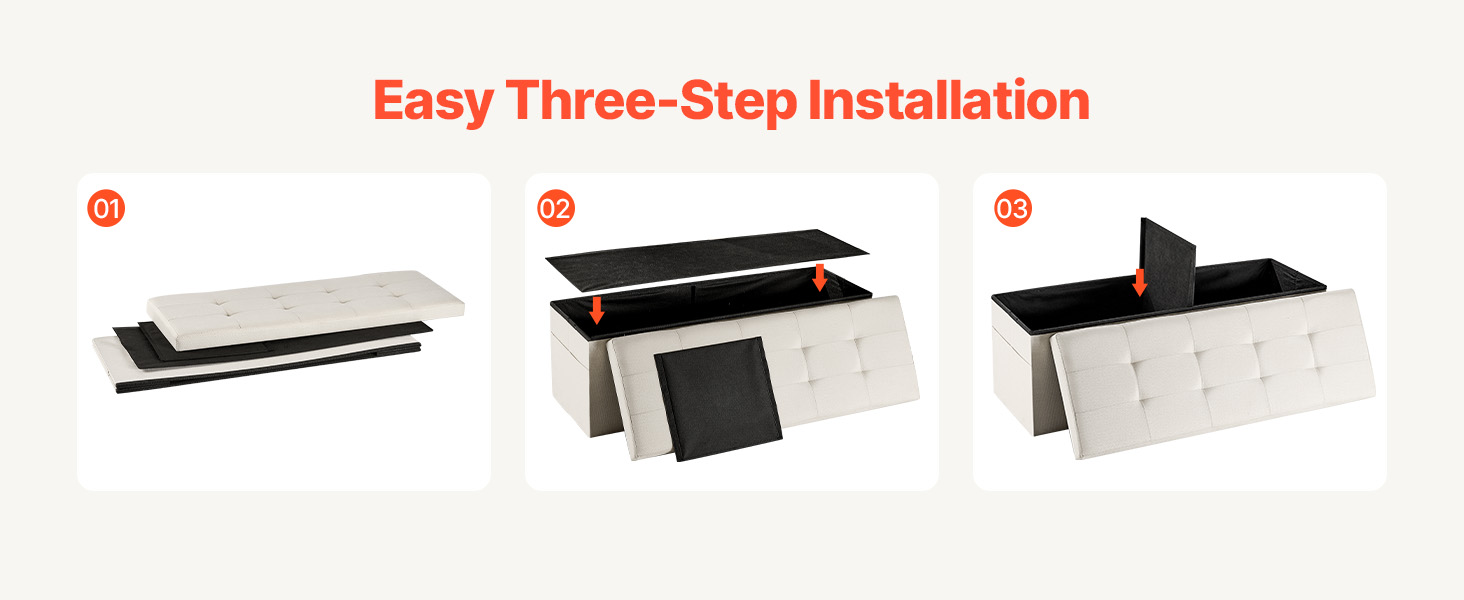 Easy Three-Step Installation

01

02

03