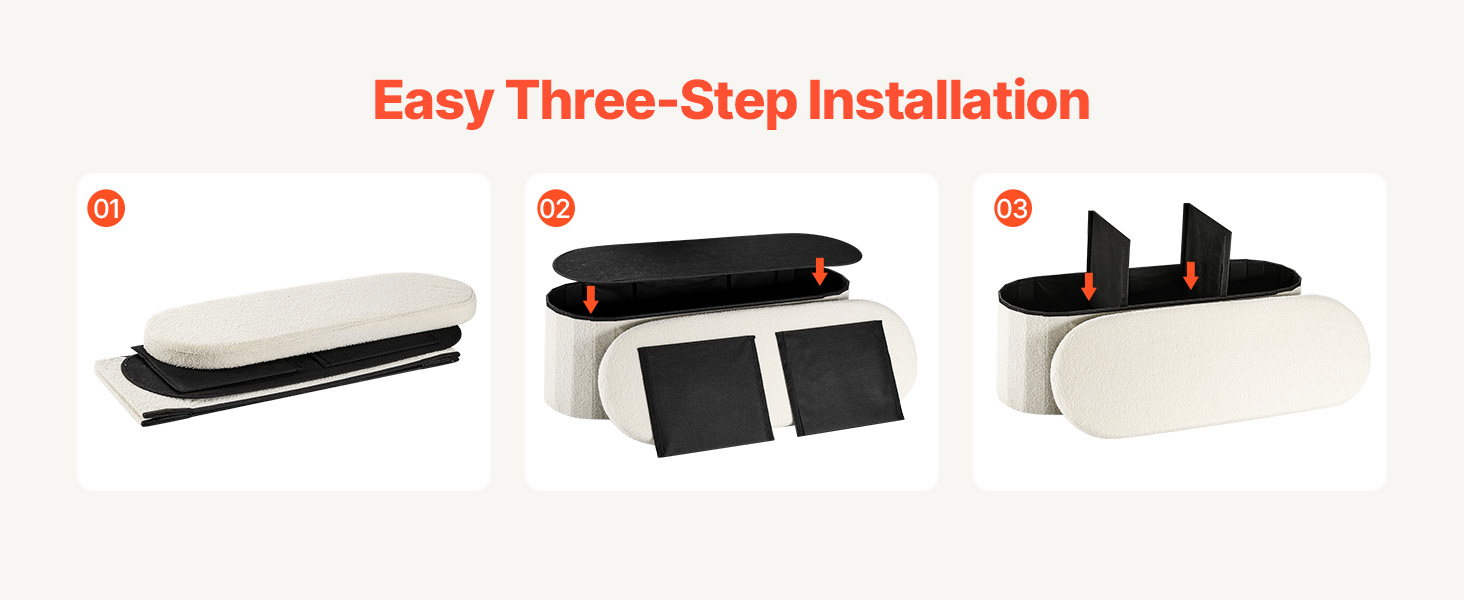 Easy Three-Step Installation

01

02

03