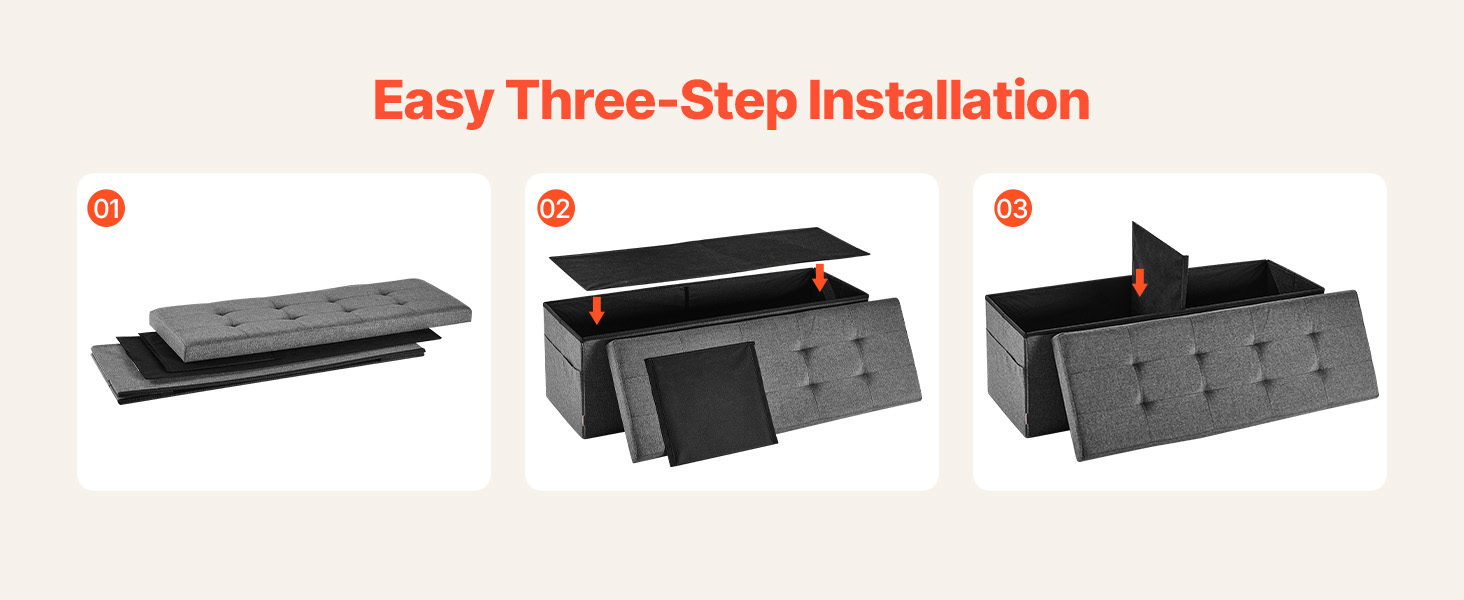 Easy Three-Step Installation

01

02

03