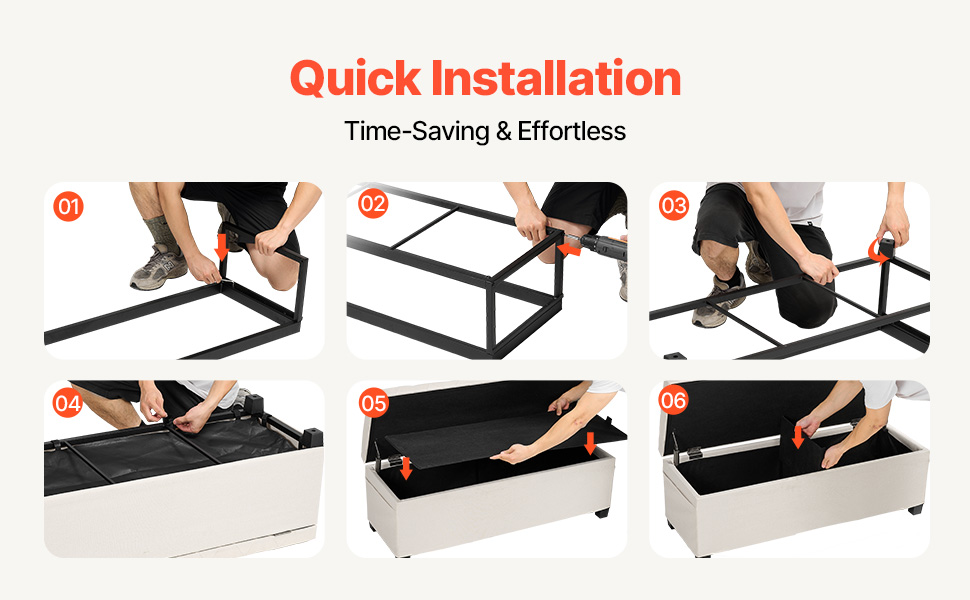 Quick Installation

Time-Saving & Effortless

01

02

03

04

05

06