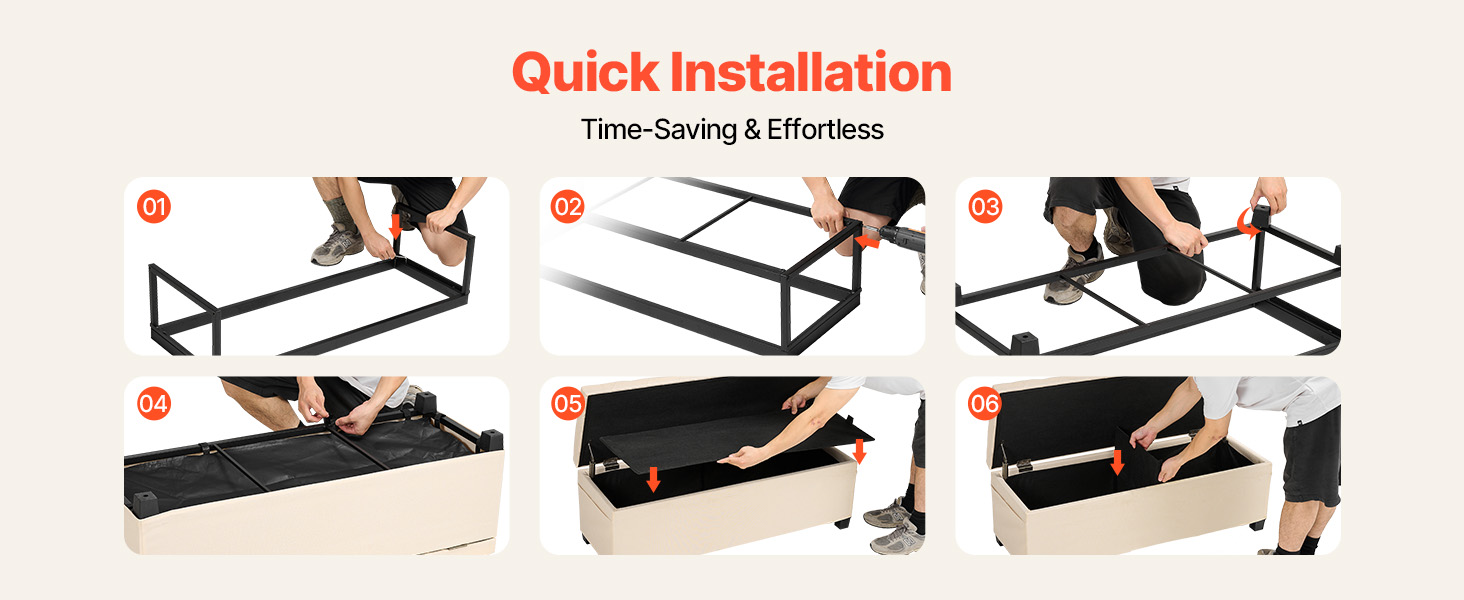 Quick Installation

Time-Saving & Effortless

01

02

03

04

05

06