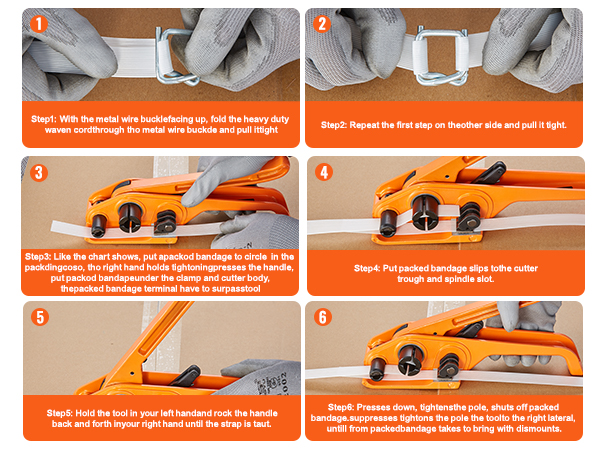 1

Step1: With the metal wire bucklefacing up, fold the heavy duty waven cordthrough tho metal wire buckde and pull ittight

2

Step2: Repeat the first step on theother side and pull it tight.

3

Step3: Like the chart shows, put apackod bandage to circle in the packdingcoso, tho right hand holds tightoningpresses the handle, put packod bandapeunder the clamp and cutter body, thepacked bandage terminal have to surpasstool

4

Step4: Put packed bandage slips tothe cutter trough and spindle slot.

5

Step5: Hold the tool in your left handand rock the handle back and forth inyour right hand until the strap is taut.

6

Step6: Presses down, tightensthe pole, shuts off packed bandage.suppresses tightons the pole the toolto the right lateral, untill from packedbandage takes to bring with dismounts.