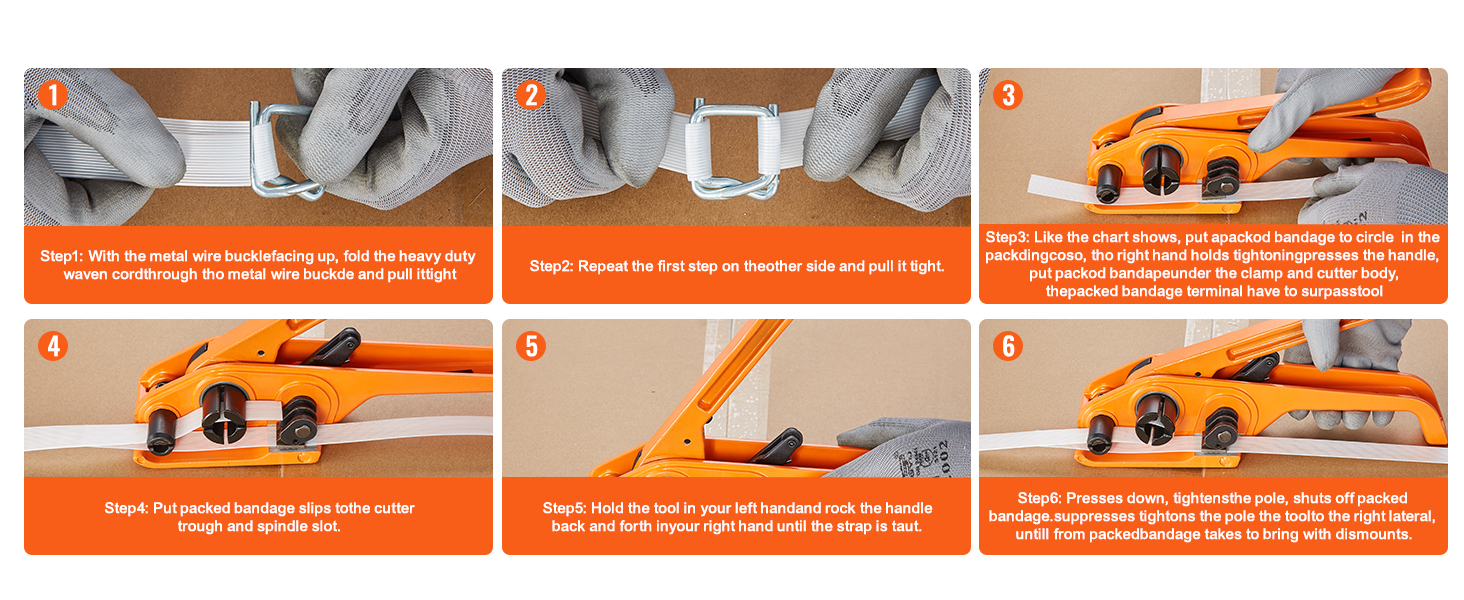 1

Step1: With the metal wire bucklefacing up, fold the heavy duty waven cordthrough tho metal wire buckde and pull ittight

2

Step2: Repeat the first step on theother side and pull it tight.

3

Step3: Like the chart shows, put apackod bandage to circle in the packdingcoso, tho right hand holds tightoningpresses the handle, put packod bandapeunder the clamp and cutter body, thepacked bandage terminal have to surpasstool

4

Step4: Put packed bandage slips tothe cutter trough and spindle slot.

5

Step5: Hold the tool in your left handand rock the handle back and forth inyour right hand until the strap is taut.

6

Step6: Presses down, tightensthe pole, shuts off packed bandage.suppresses tightons the pole the toolto the right lateral, untill from packedbandage takes to bring with dismounts.