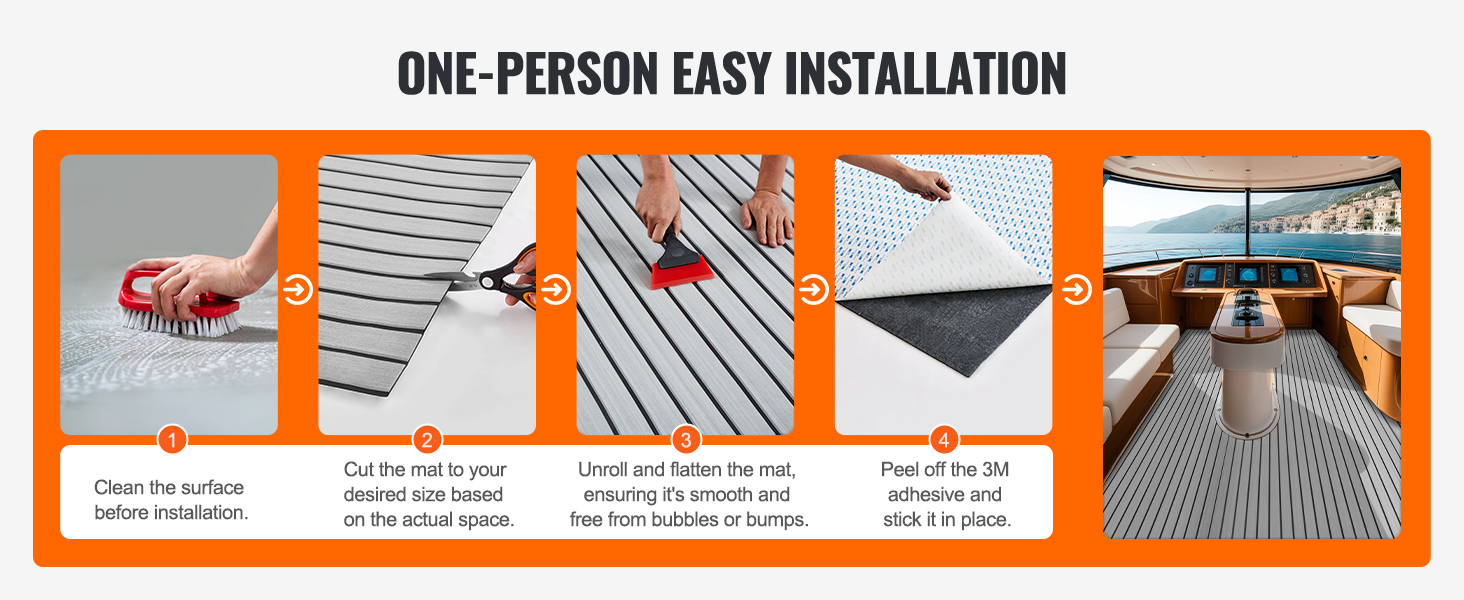 ONE-PERSON EASY INSTALLATION

1

Clean the surface before installation.

2

Cut the mat to your desired size based on the actual space.

3

Unroll and flatten the mat, ensuring it's smooth and free from bubbles or bumps.

4

Peel off the 3M adhesive and stick it in place.