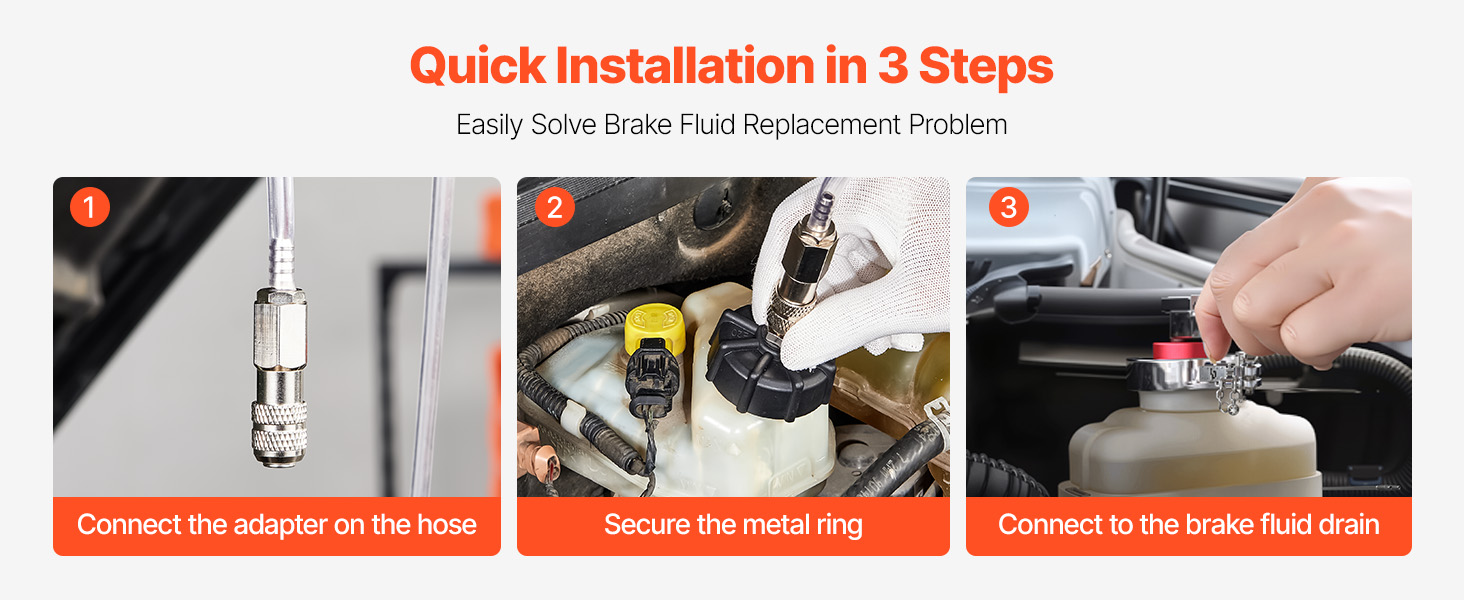 Quick Installation in 3 Steps

Easily Solve Brake Fluid Replacement Problem

1

Connect the adapter on the hose

2

Secure the metal ring

3

Connect to the brake fluid drain