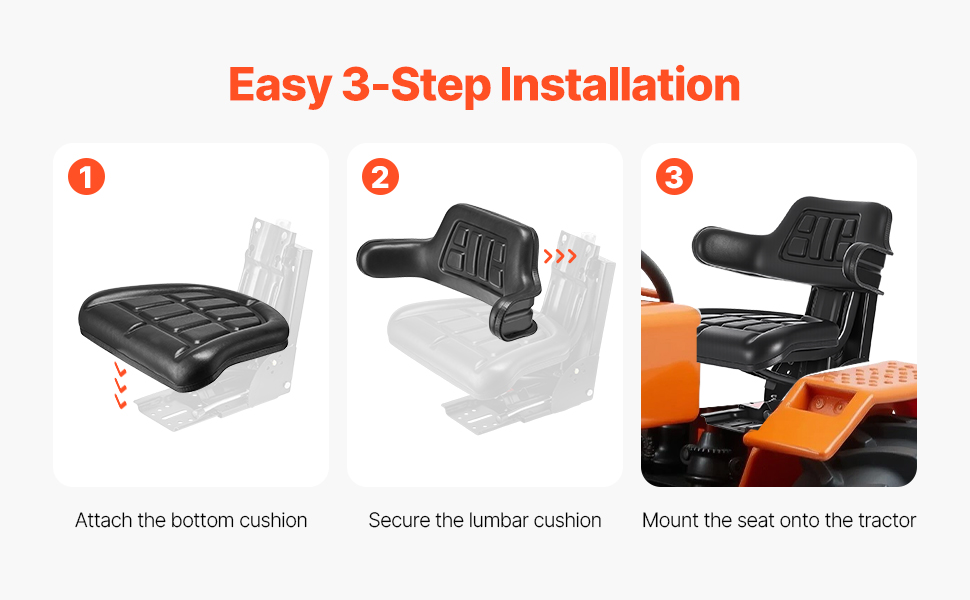 Easy 3-Step Installation

1

Attach the bottom cushion

2

Secure the lumbar cushion

3

Mount the seat onto the tractor