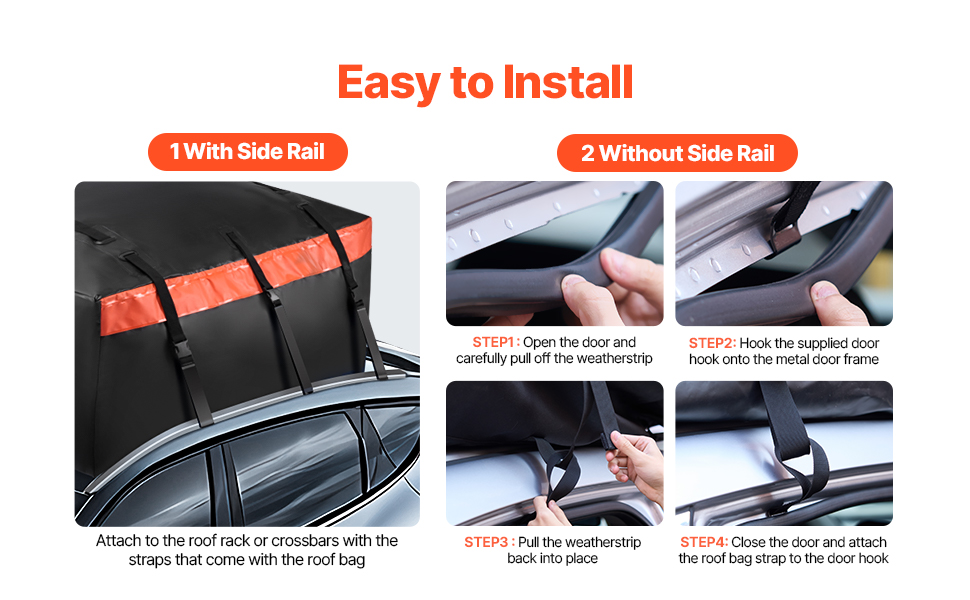 Easy to Install

1 With Side Rail

Attach to the roof rack or crossbars with the straps that come with the roof bag

2 Without Side Rail

STEP1 : Open the door and carefully pull off the weatherstrip

STEP2: Hook the supplied door hook onto the metal door frame

STEP3 : Pull the weatherstrip back into place

STEP4: Close the door and attach the roof bag strap to the door hook