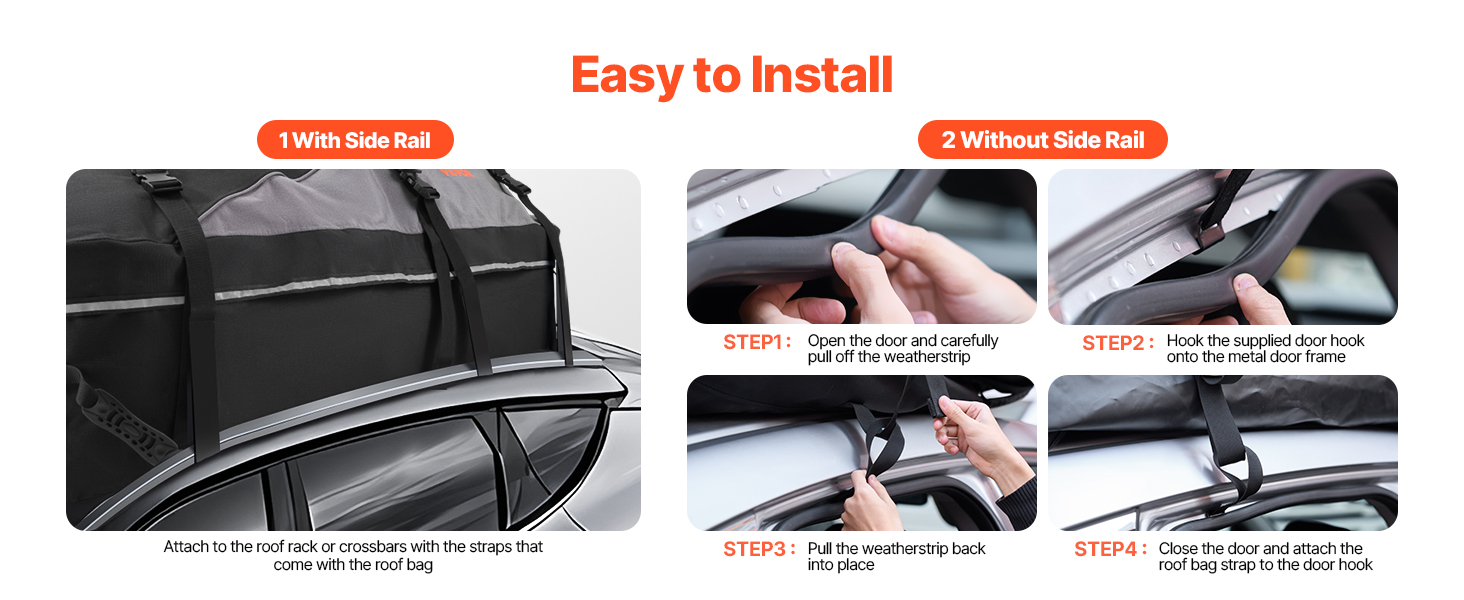 Easy to Install

1 With Side Rail

Attach to the roof rack or crossbars with the straps that come with the roof bag

2 Without Side Rail

STEP1： Open the door and carefully pull off the weatherstrip

STEP2： Hook the supplied door hook onto the metal door frame

STEP3： Pull the weatherstrip back into place

STEP4： Close the door and attach the roof bag strap to the door hook