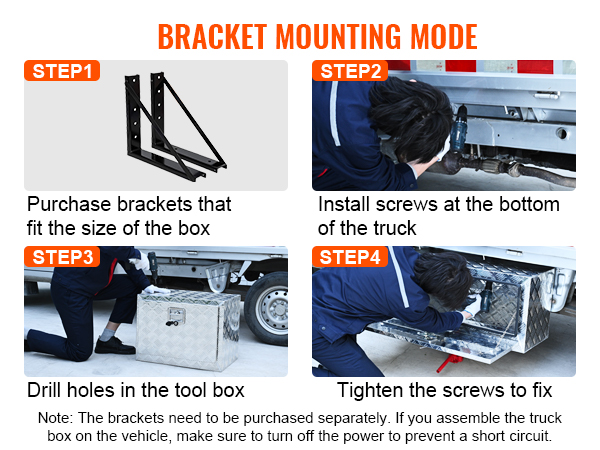 BRACKET MOUNTING MODE

STEP1

Purchase brackets that fit the size of the box

STEP2

Install screws at the bottom of the truck

STEP3

Drill holes in the tool box

STEP4

Tighten the screws to fix

Note: The brackets need to be purchased separately. If you assemble the truck box on the vehicle, make sure to turn off the power to prevent a short circuit.