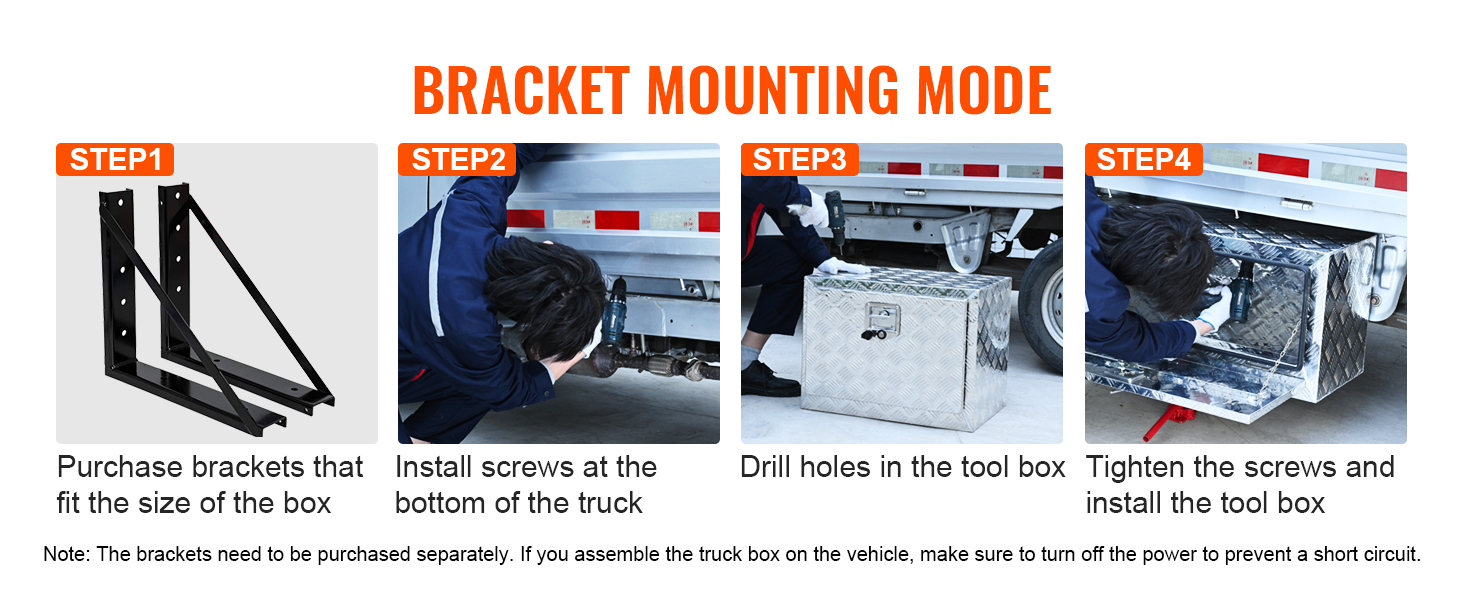 BRACKET MOUNTING MODE

STEP1

Purchase brackets that fit the size of the box

STEP2

Install screws at the bottom of the truck

STEP3

Drill holes in the tool box

STEP4

Tighten the screws and install the tool box

Note: The brackets need to be purchased separately. If you assemble the truck box on the vehicle, make sure to turn off the power to prevent a short circuit.