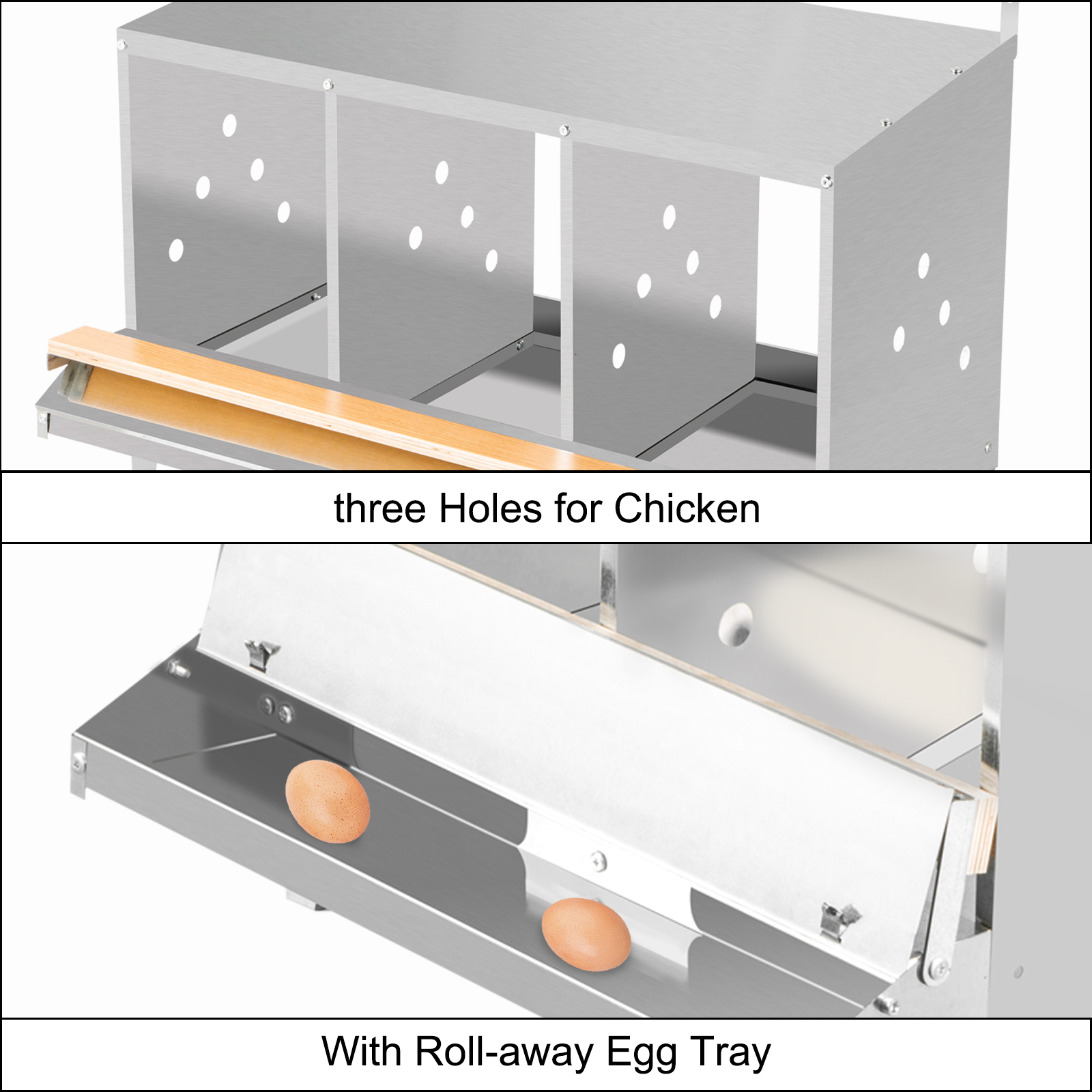 three Holes for Chicken

With Roll-away Egg Tray