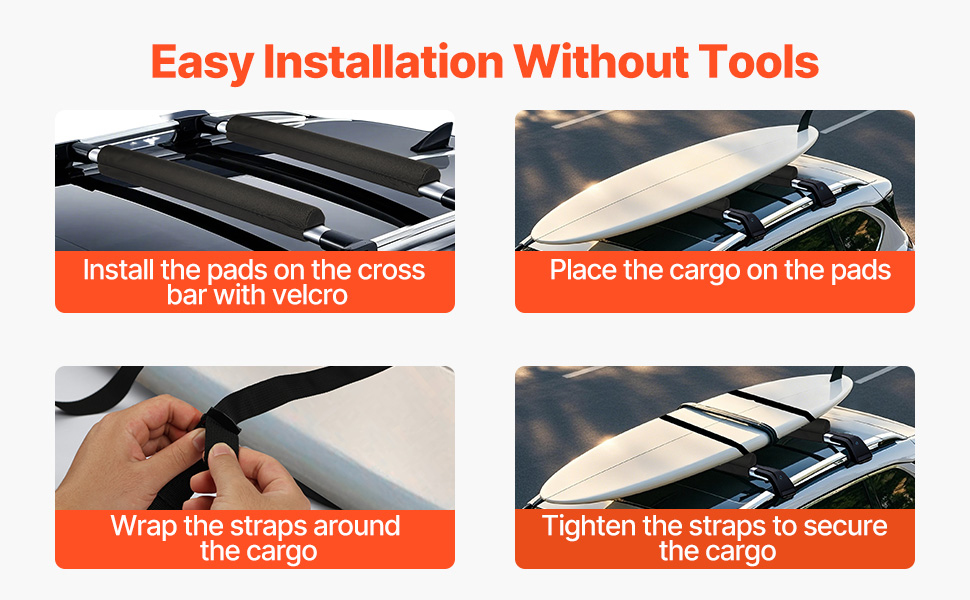 Easy Installation Without Tools

Install the pads on the cross bar with velcro

Place the cargo on the pads

Wrap the straps around the cargo

Tighten the straps to secure the cargo