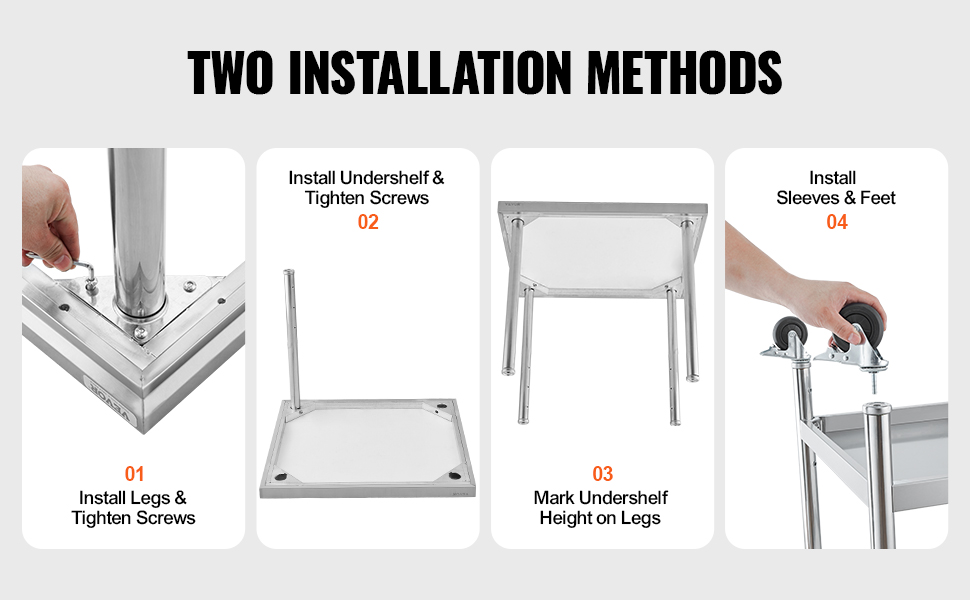 TWO INSTALLATION METHODS

01
Install Legs & Tighten Screws

Install Undershelf & Tighten Screws
02

03
Mark Undershelf Height on Legs

Install Sleeves & Feet
04