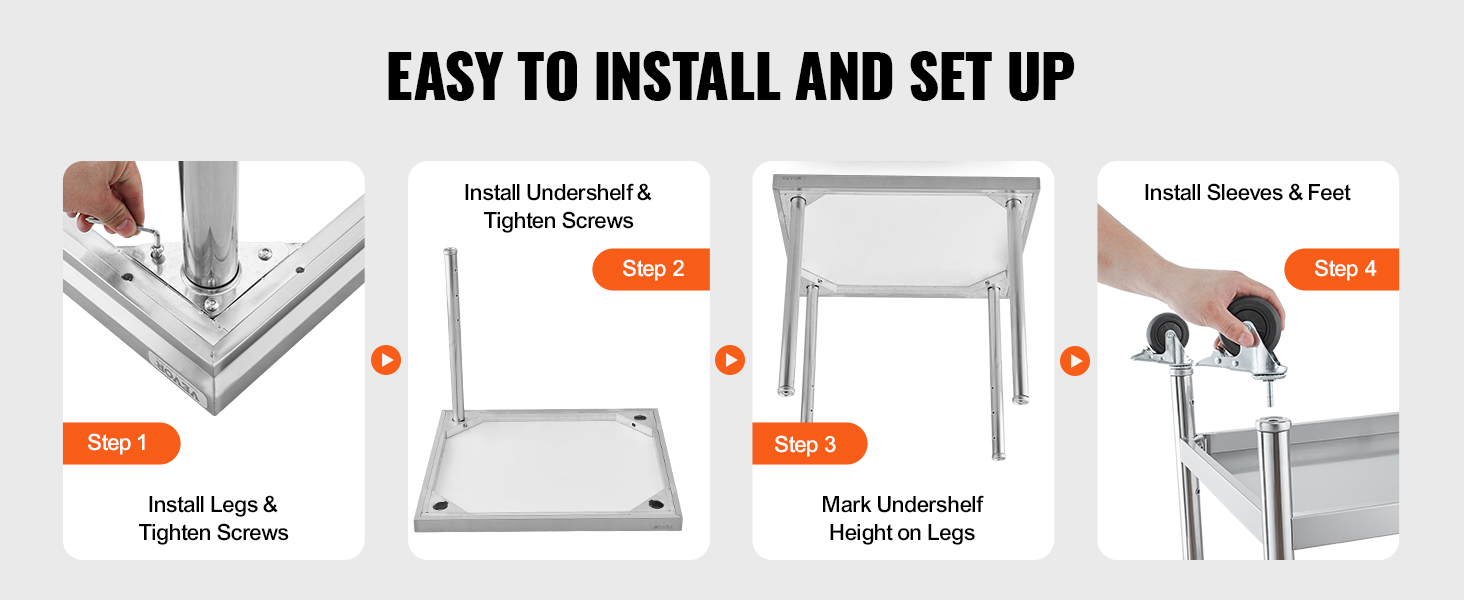 EASY TO INSTALL AND SET UP

VEVOR

Step 1

Install Legs & Tighten Screws

Install Undershelf & Tighten Screws

Step 2

Step 3

Mark Undershelf Height on Legs

Install Sleeves & Feet

Step 4