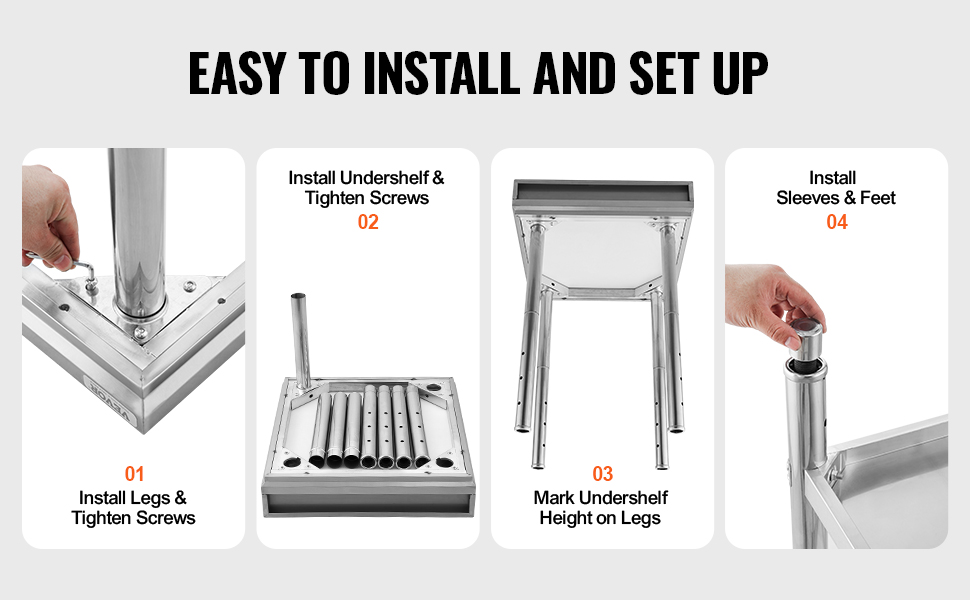 EASY TO INSTALL AND SET UP

01
Install Legs &
Tighten Screws

Install Undershelf &
Tighten Screws
02

03
Mark Undershelf
Height on Legs

Install
Sleeves & Feet
04