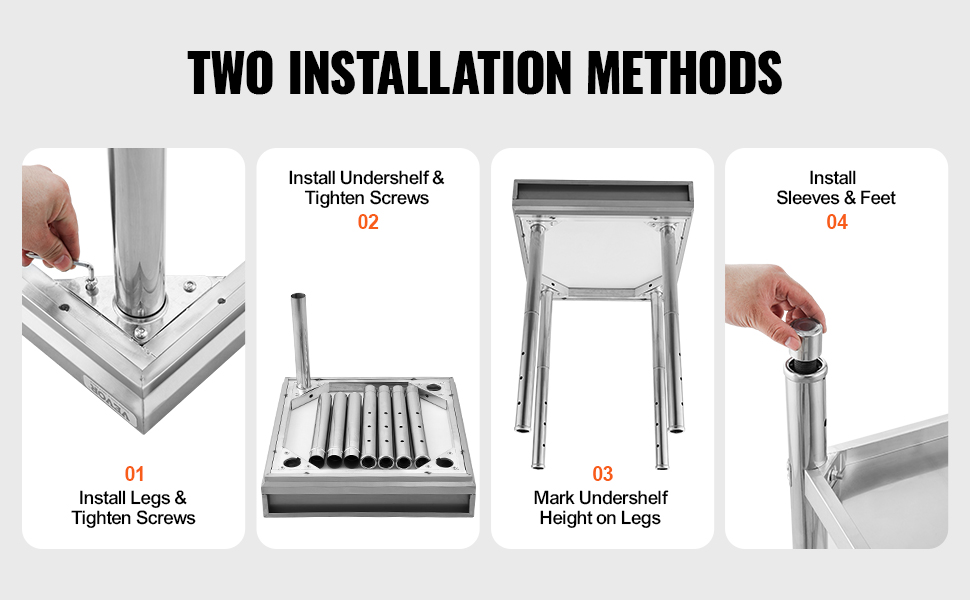 TWO INSTALLATION METHODS

01
Install Legs & Tighten Screws

Install Undershelf & Tighten Screws
02

03
Mark Undershelf Height on Legs

Install Sleeves & Feet
04