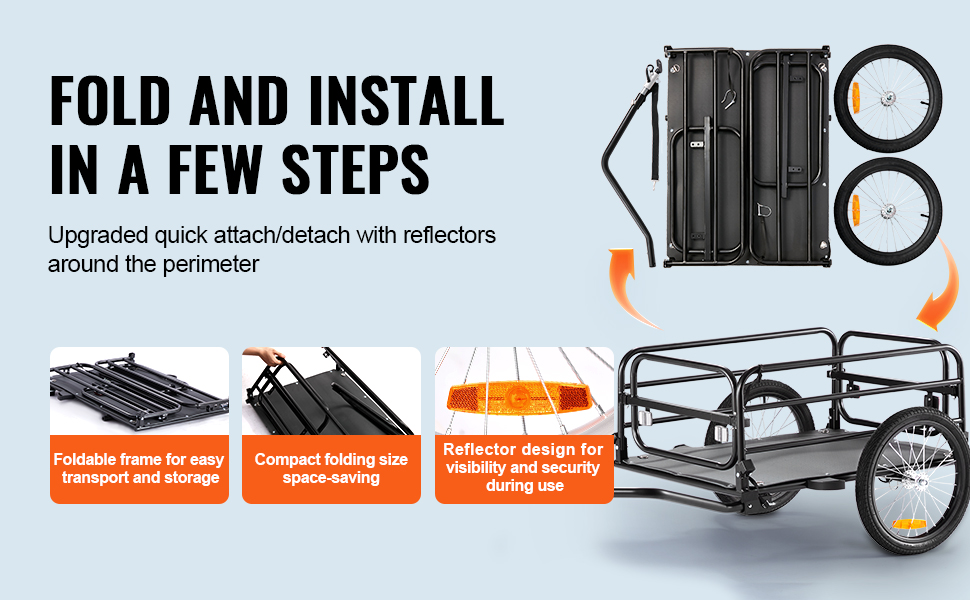 FOLD AND INSTALL IN A FEW STEPS

Upgraded quick attach/detach with reflectors around the perimeter

Foldable frame for easy transport and storage

Compact folding size space-saving

Reflector design for visibility and security during use