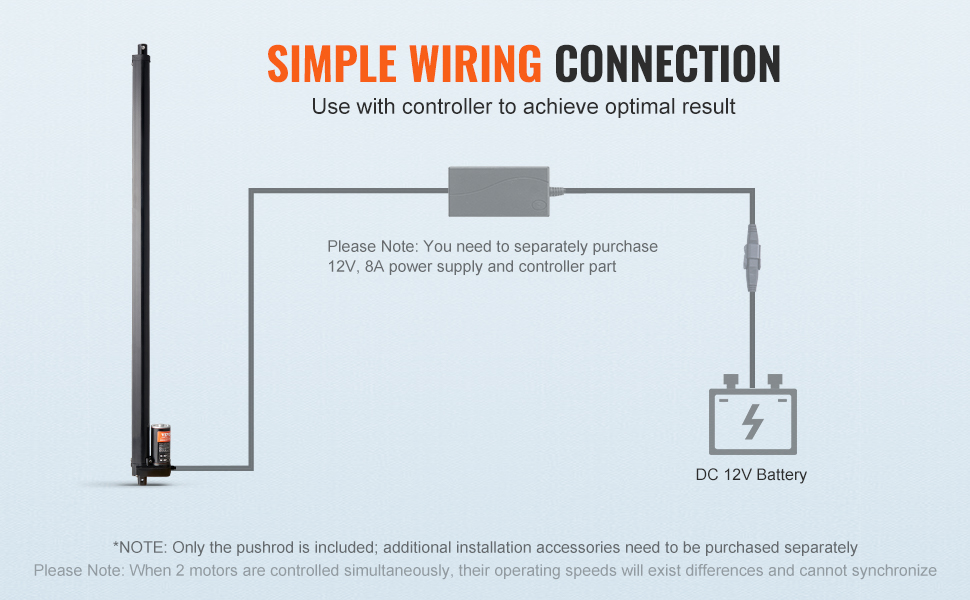 SIMPLE WIRING CONNECTION
Use with controller to achieve optimal result

Please Note: You need to separately purchase 12V, 8A power supply and controller part

DC 12V Battery

*NOTE: Only the pushrod is included; additional installation accessories need to be purchased separately
Please Note: When 2 motors are controlled simultaneously, their operating speeds will exist differences and cannot synchronize