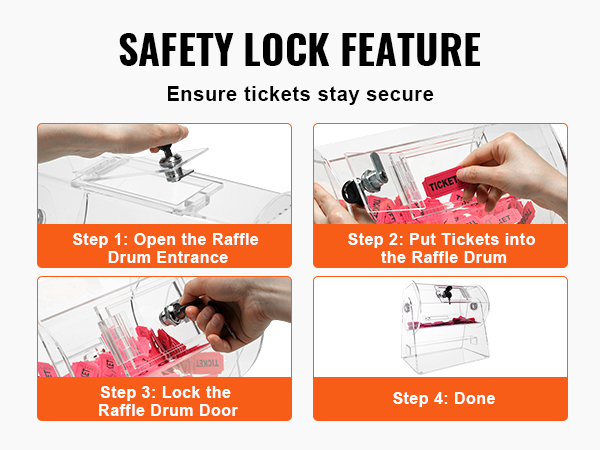 SAFETY LOCK FEATURE

Ensure tickets stay secure

Step 1: Open the Raffle Drum Entrance

TICKET

Step 2: Put Tickets into the Raffle Drum

TICKET

Step 3: Lock the Raffle Drum Door

Step 4: Done