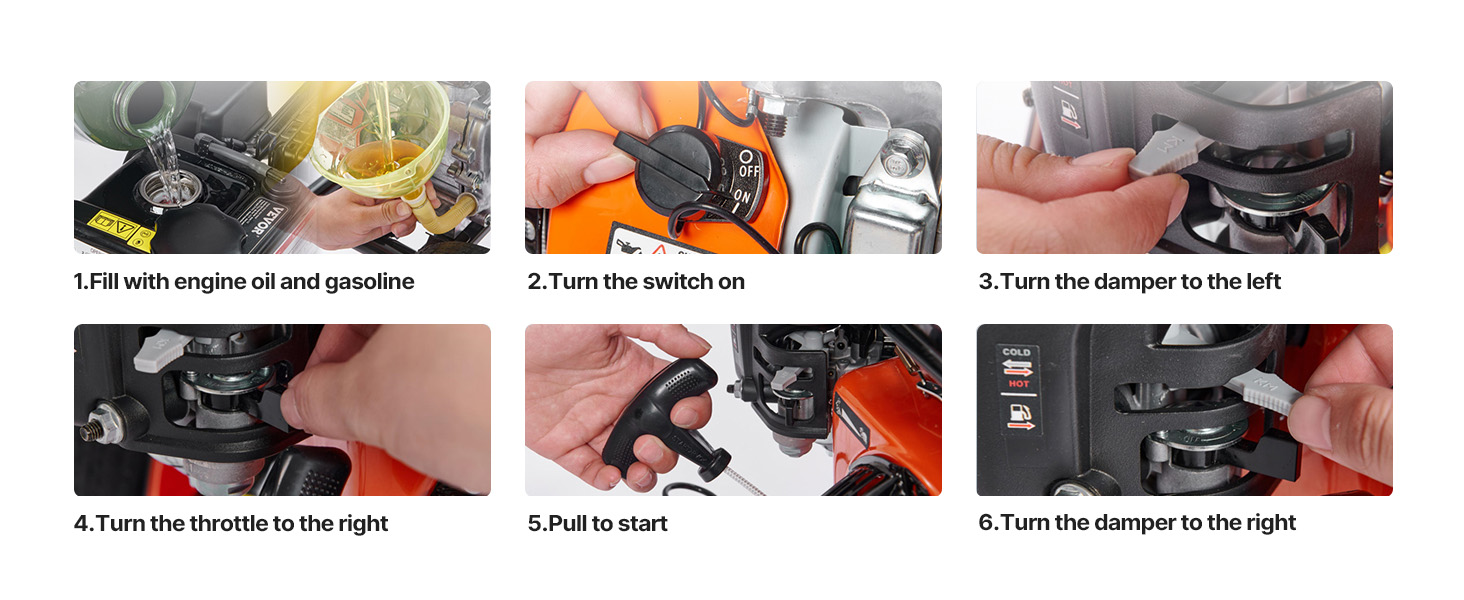 VEVOR

1.Fill with engine oil and gasoline

OFF
ON

2.Turn the switch on

3.Turn the damper to the left

4.Turn the throttle to the right

5.Pull to start

COLD
HOT

6.Turn the damper to the right