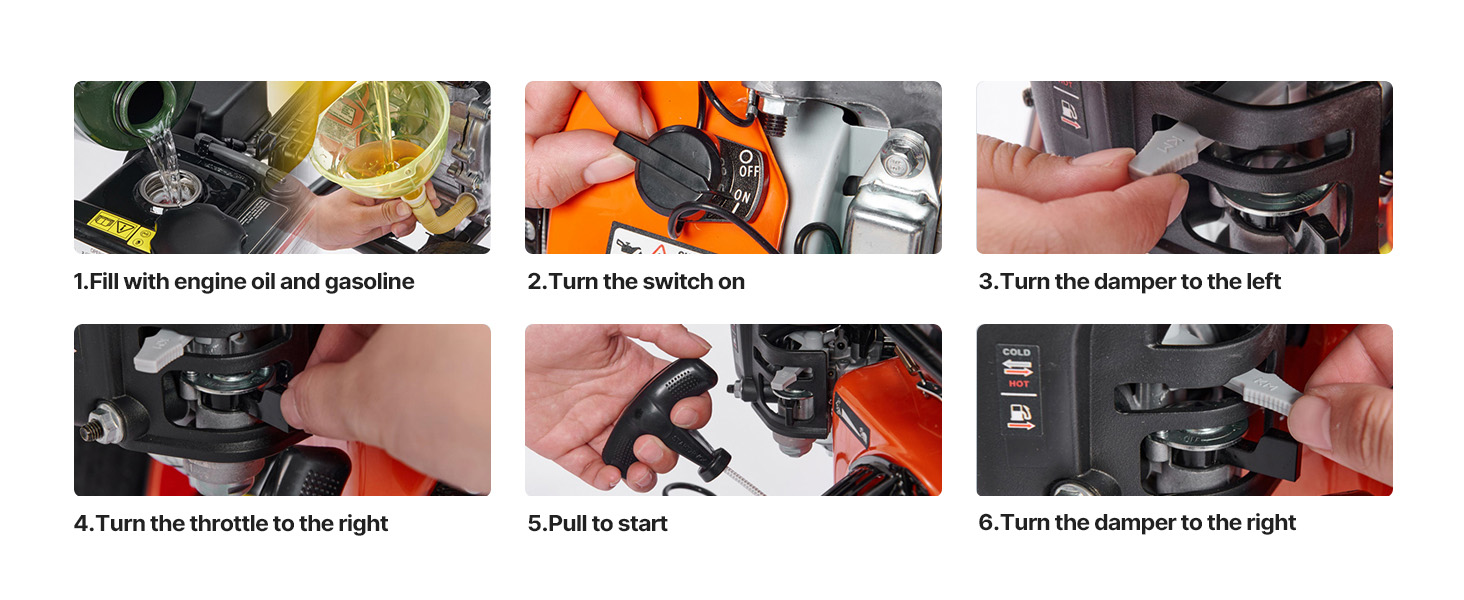 1.Fill with engine oil and gasoline

OFF
ON

2.Turn the switch on

3.Turn the damper to the left

4.Turn the throttle to the right

5.Pull to start

COLD
HOT

6.Turn the damper to the right