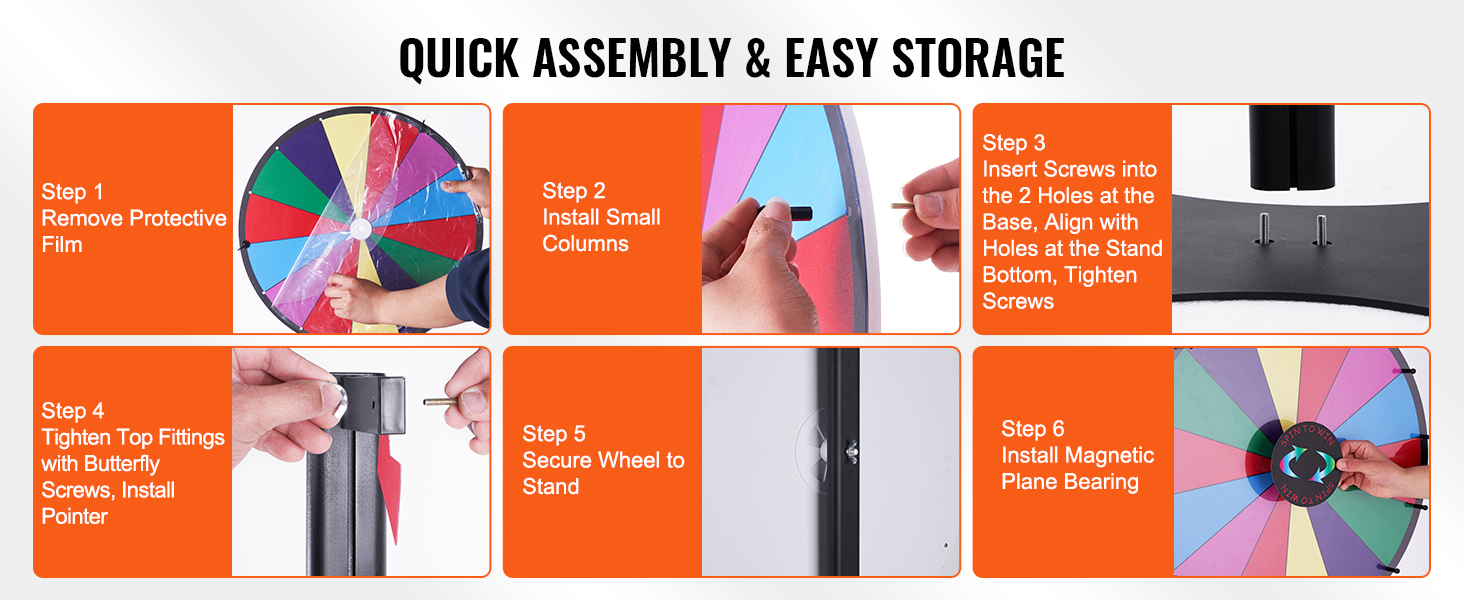 QUICK ASSEMBLY & EASY STORAGE

Step 1
Remove Protective Film

Step 2
Install Small Columns

Step 3
Insert Screws into the 2 Holes at the Base, Align with Holes at the Stand Bottom, Tighten Screws

Step 4
Tighten Top Fittings with Butterfly Screws, Install Pointer

Step 5
Secure Wheel to Stand

Step 6
Install Magnetic Plane Bearing

SPIN TO WIN
SPIN TO WIN