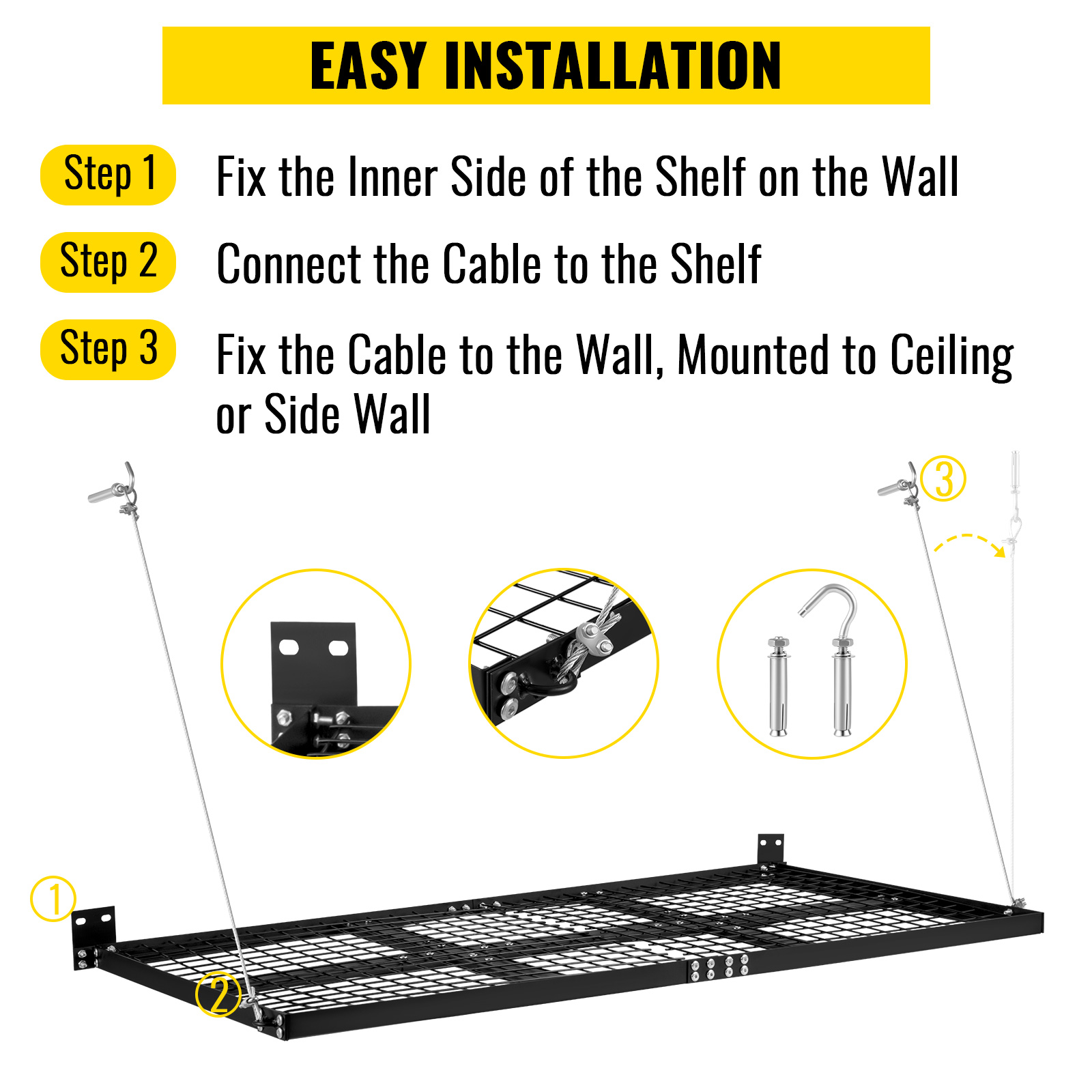 EASY INSTALLATION

Step 1 Fix the Inner Side of the Shelf on the Wall

Step 2 Connect the Cable to the Shelf

Step 3 Fix the Cable to the Wall, Mounted to Ceiling or Side Wall

3

1

2