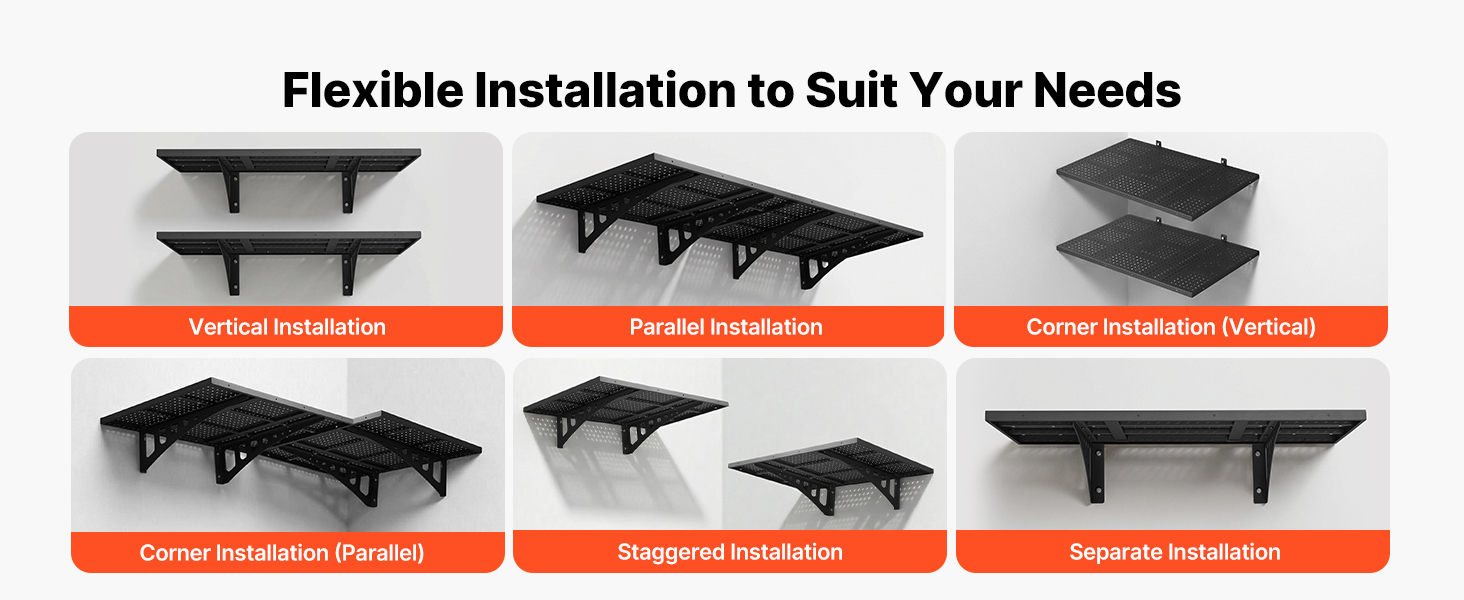 Flexible Installation to Suit Your Needs

Vertical Installation

Parallel Installation

Corner Installation (Vertical)

Corner Installation (Parallel)

Staggered Installation

Separate Installation