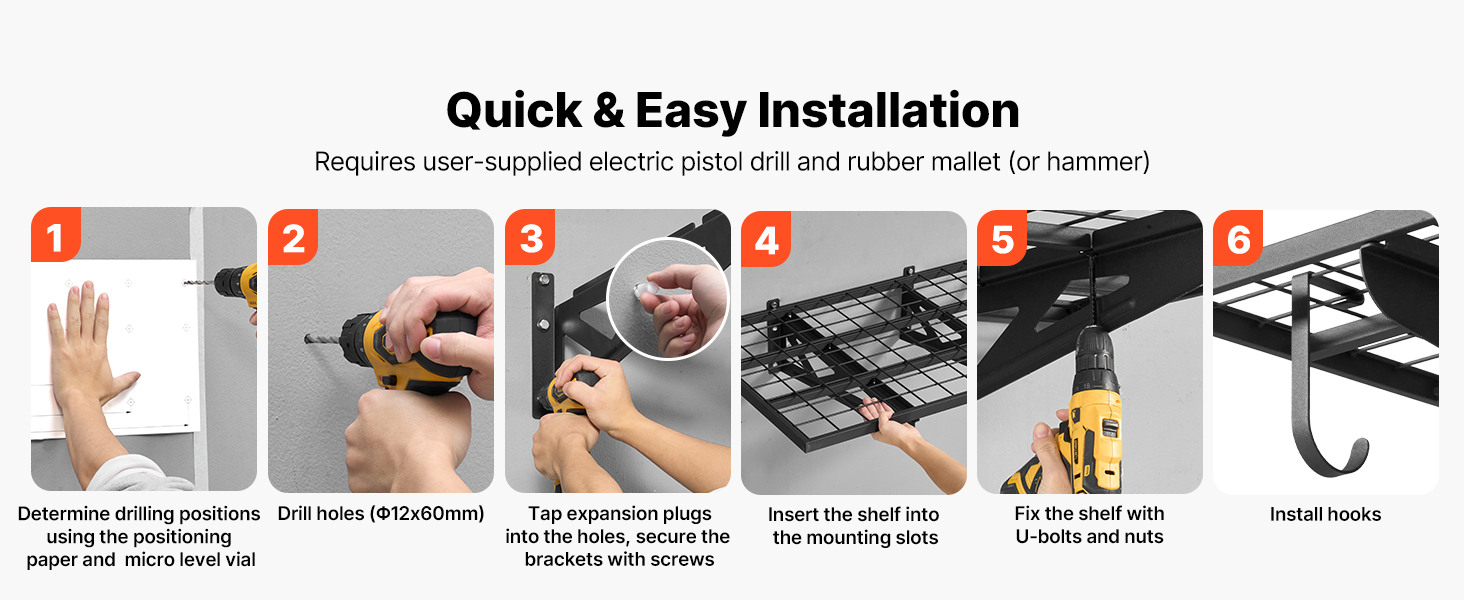 Quick & Easy Installation

Requires user-supplied electric pistol drill and rubber mallet (or hammer)

1

Determine drilling positions using the positioning paper and  micro level vial

2

Drill holes (Φ12x60mm)

3

Tap expansion plugs into the holes, secure the brackets with screws

4

Insert the shelf into the mounting slots

5

Fix the shelf with U-bolts and nuts

6

Install hooks