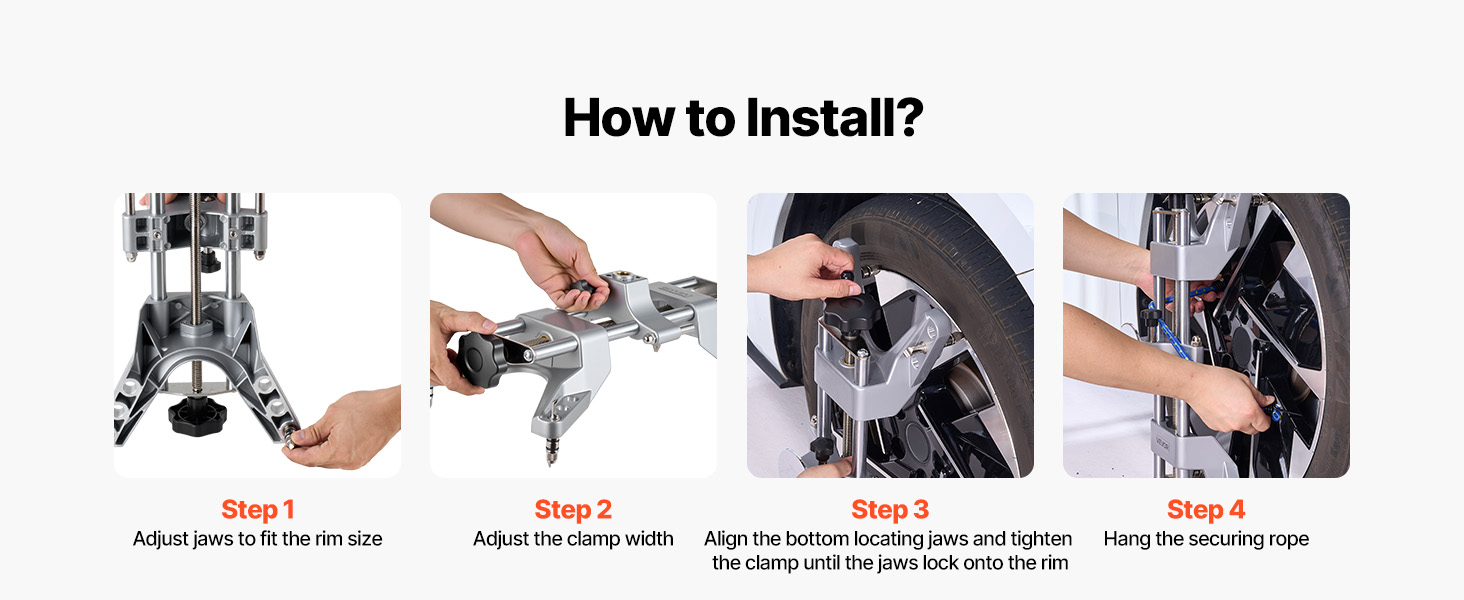 How to Install?

Step 1
Adjust jaws to fit the rim size

Step 2
Adjust the clamp width

Step 3
Align the bottom locating jaws and tighten the clamp until the jaws lock onto the rim

Step 4
Hang the securing rope