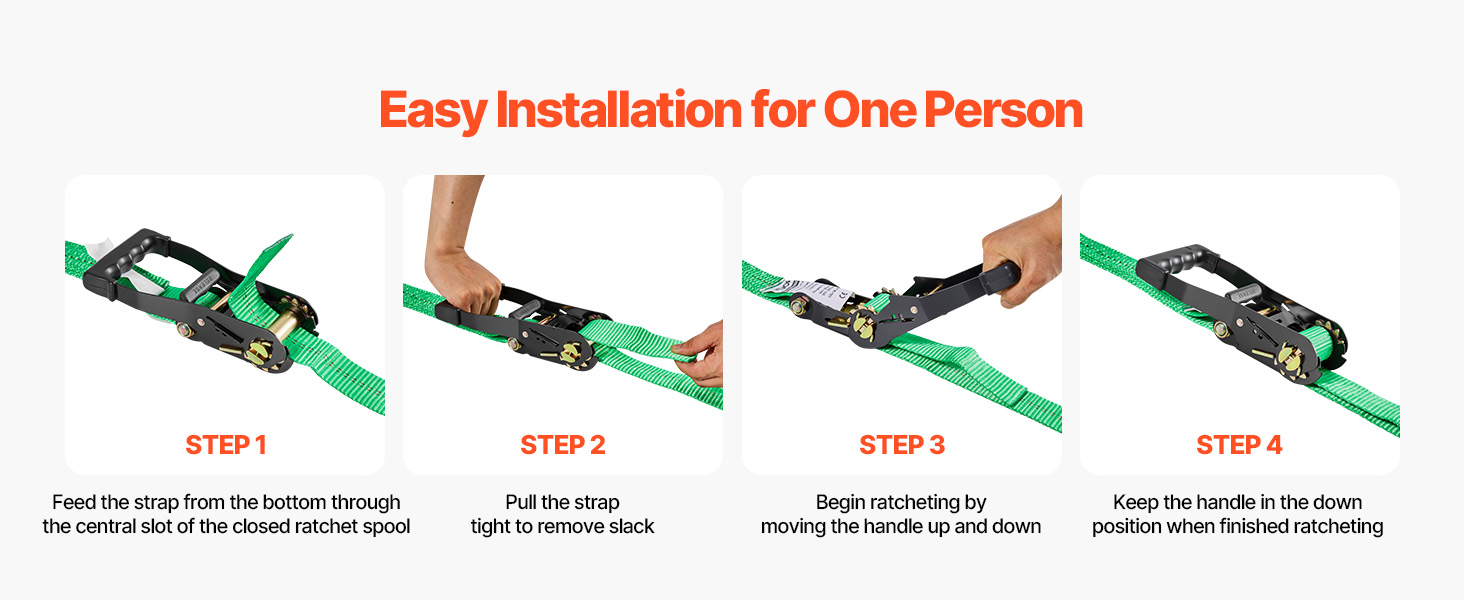 Easy Installation for One Person

STEP 1

Feed the strap from the bottom through the central slot of the closed ratchet spool

STEP 2

Pull the strap tight to remove slack

STEP 3

Begin ratcheting by moving the handle up and down

STEP 4

Keep the handle in the down position when finished ratcheting