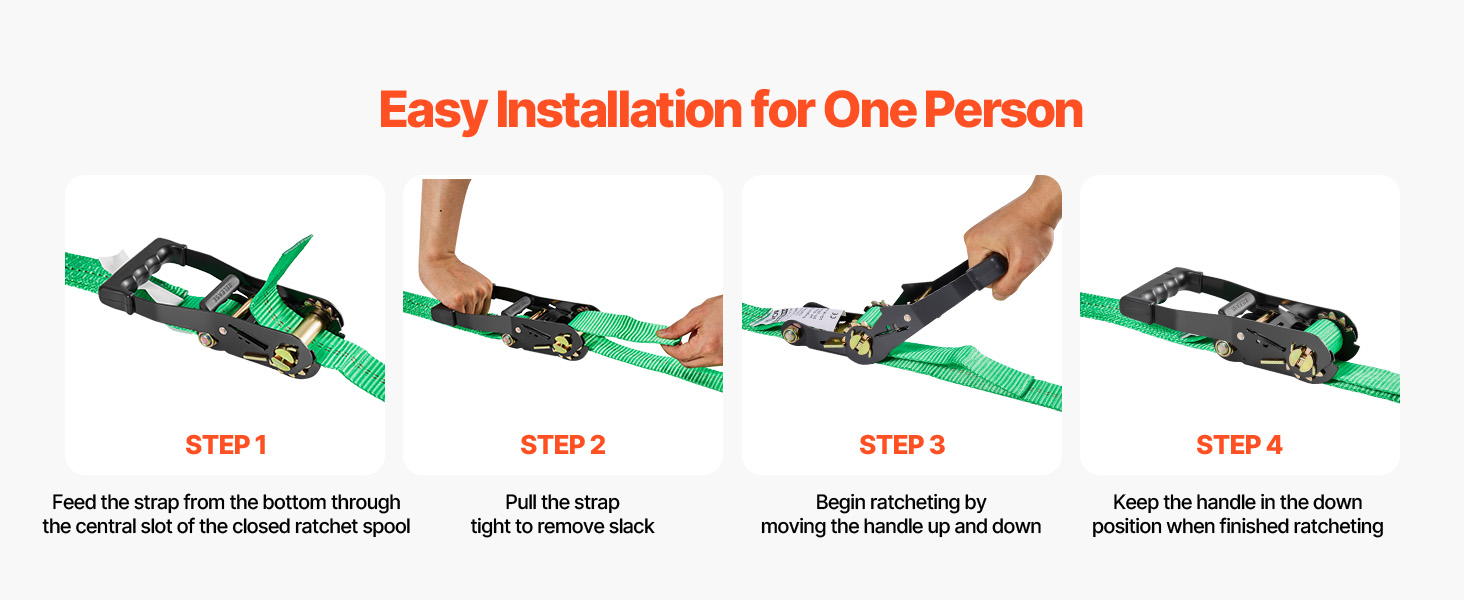 Easy Installation for One Person

STEP 1

Feed the strap from the bottom through the central slot of the closed ratchet spool

STEP 2

Pull the strap tight to remove slack

STEP 3

Begin ratcheting by moving the handle up and down

STEP 4

Keep the handle in the down position when finished ratcheting