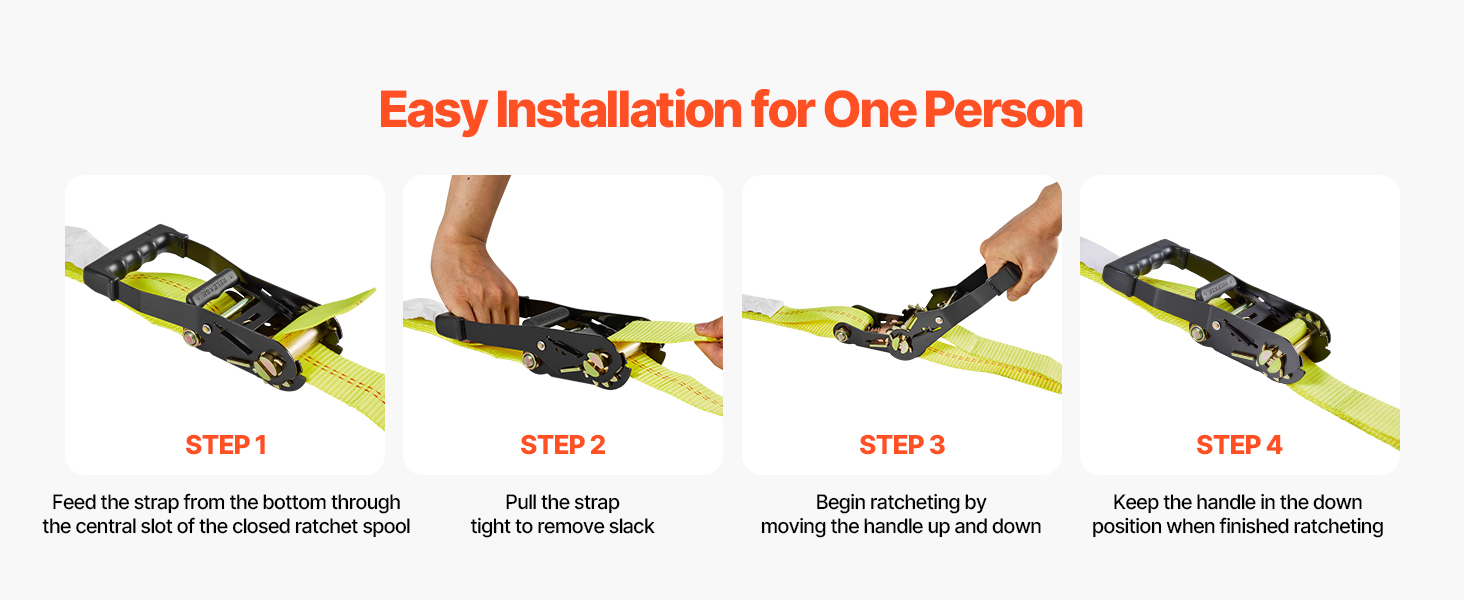 Easy Installation for One Person

STEP 1

Feed the strap from the bottom through the central slot of the closed ratchet spool

STEP 2

Pull the strap tight to remove slack

STEP 3

Begin ratcheting by moving the handle up and down

STEP 4

Keep the handle in the down position when finished ratcheting