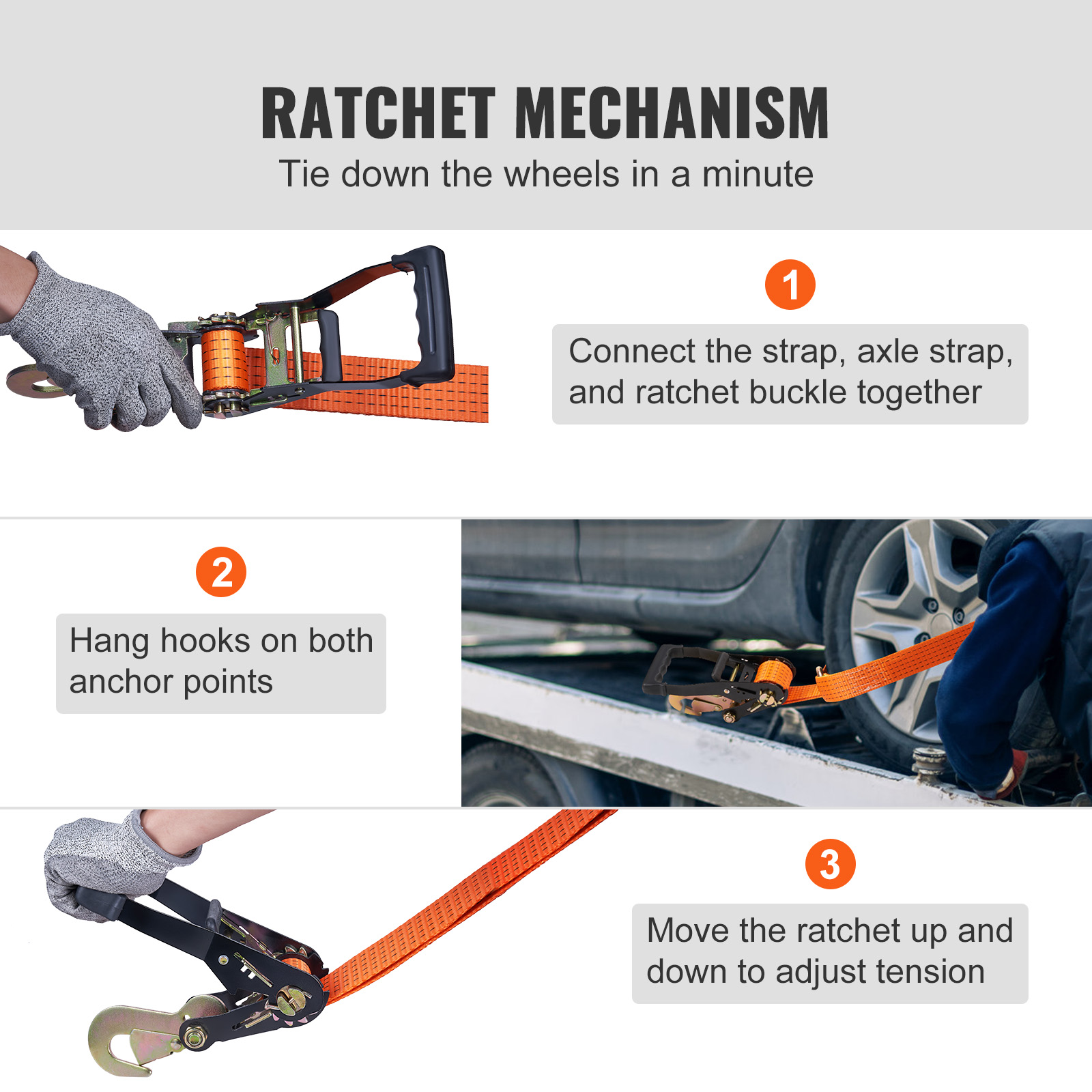 RATCHET MECHANISM
Tie down the wheels in a minute

1
Connect the strap, axle strap, and ratchet buckle together

2
Hang hooks on both anchor points

3
Move the ratchet up and down to adjust tension