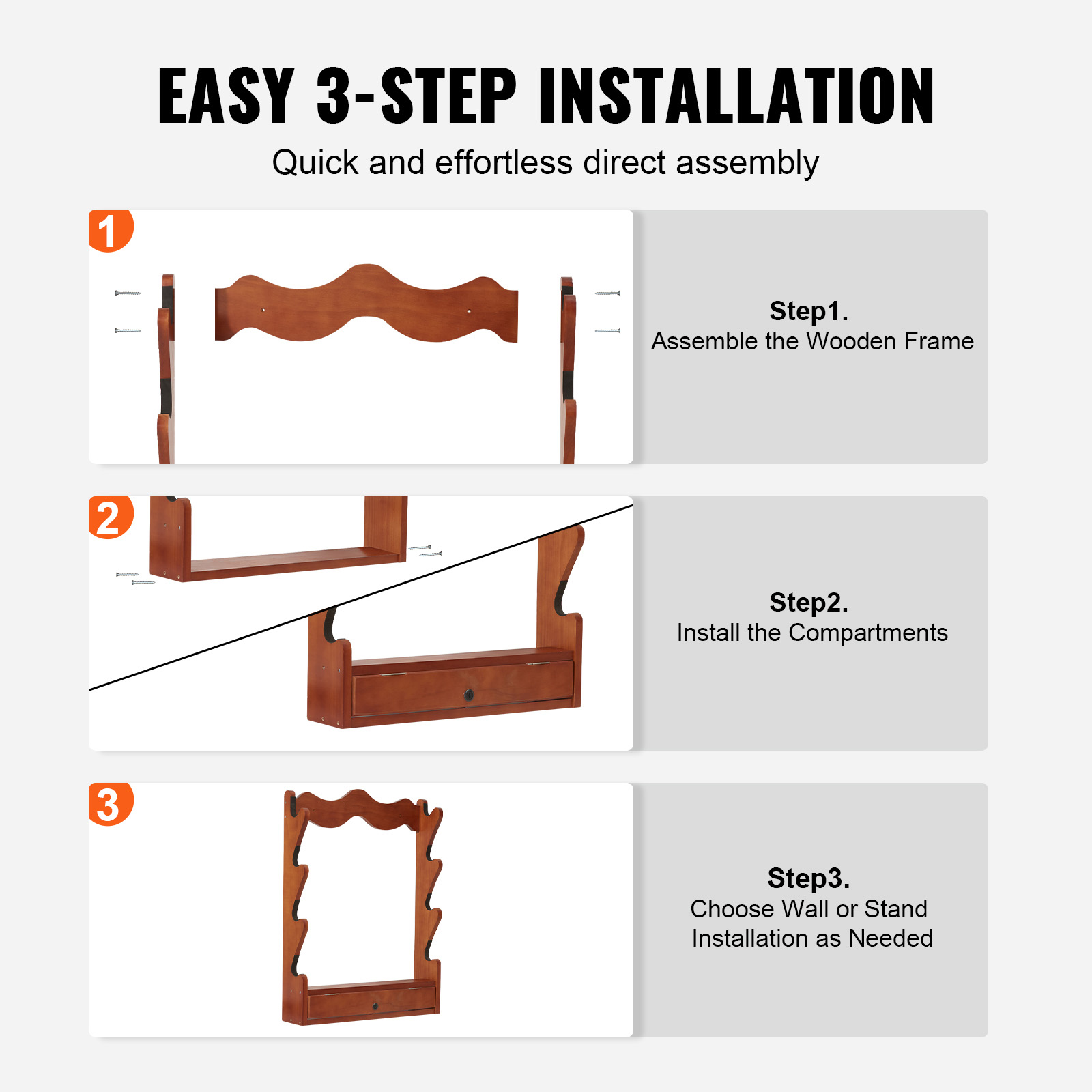 EASY 3-STEP INSTALLATION

Quick and effortless direct assembly

1

Step1.
Assemble the Wooden Frame

2

Step2.
Install the Compartments

3

Step3.
Choose Wall or Stand Installation as Needed