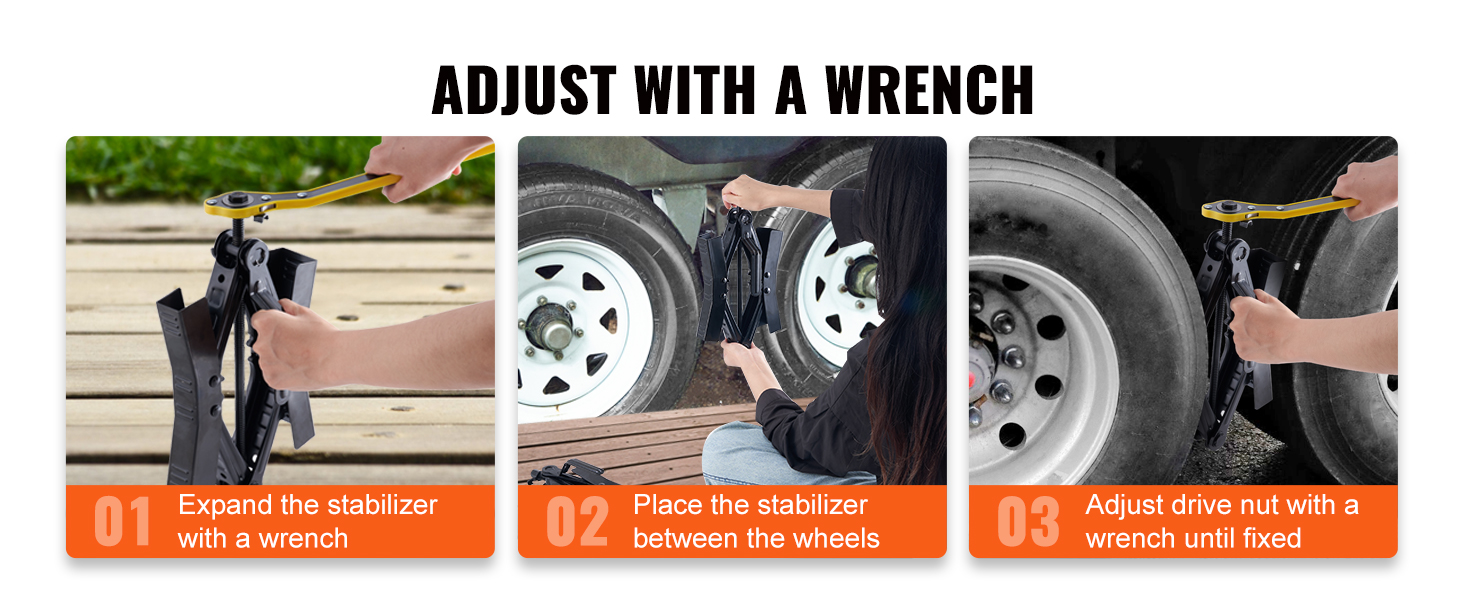 ADJUST WITH A WRENCH

01 Expand the stabilizer with a wrench

02 Place the stabilizer between the wheels

03 Adjust drive nut with a wrench until fixed