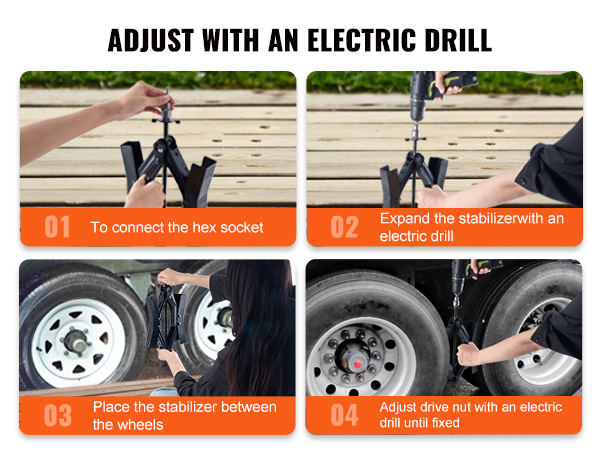 ADJUST WITH AN ELECTRIC DRILL

01 To connect the hex socket

02 Expand the stabilizerwith an electric drill

03 Place the stabilizer between the wheels

04 Adjust drive nut with an electric drill until fixed