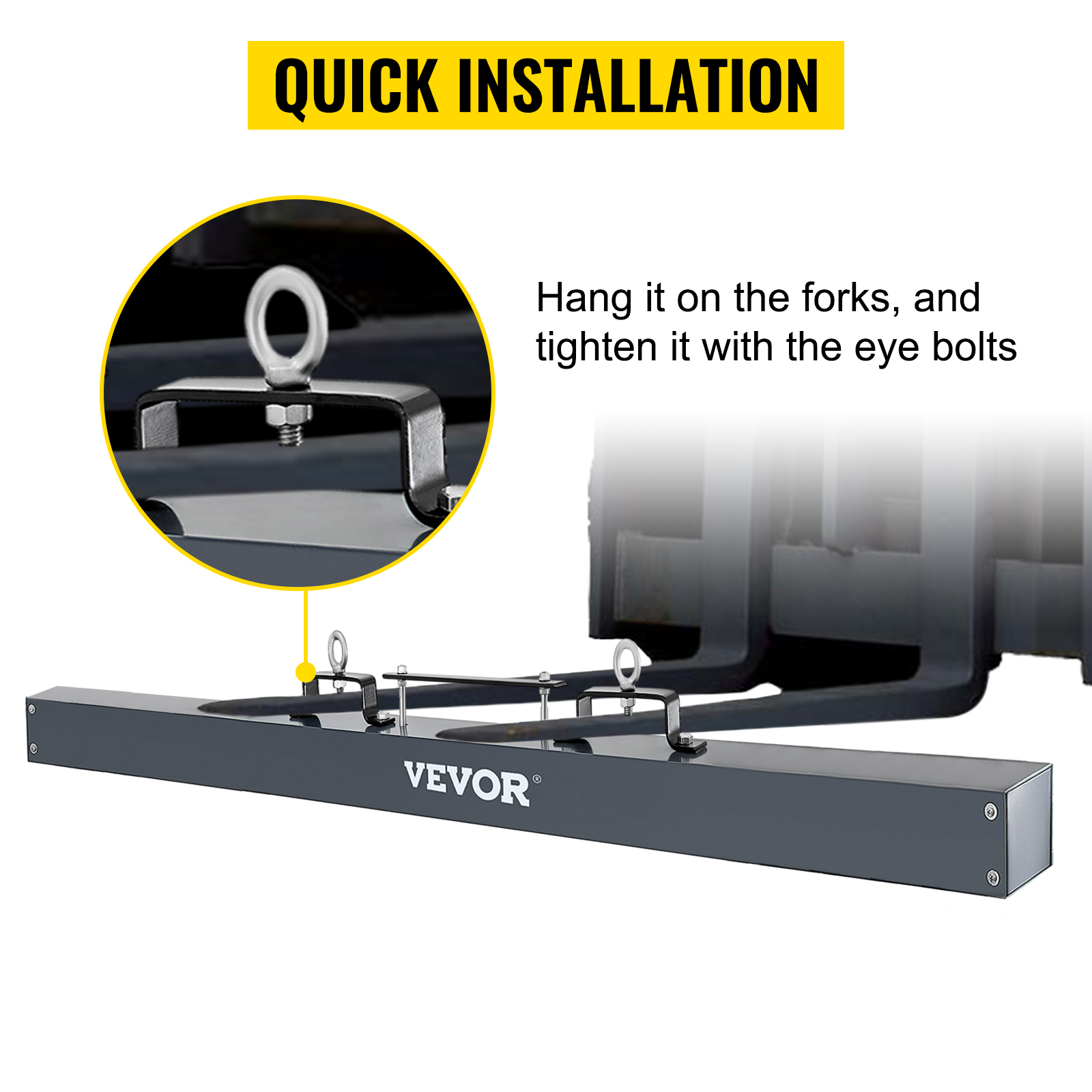 QUICK INSTALLATION

Hang it on the forks, and tighten it with the eye bolts

VEVOR®