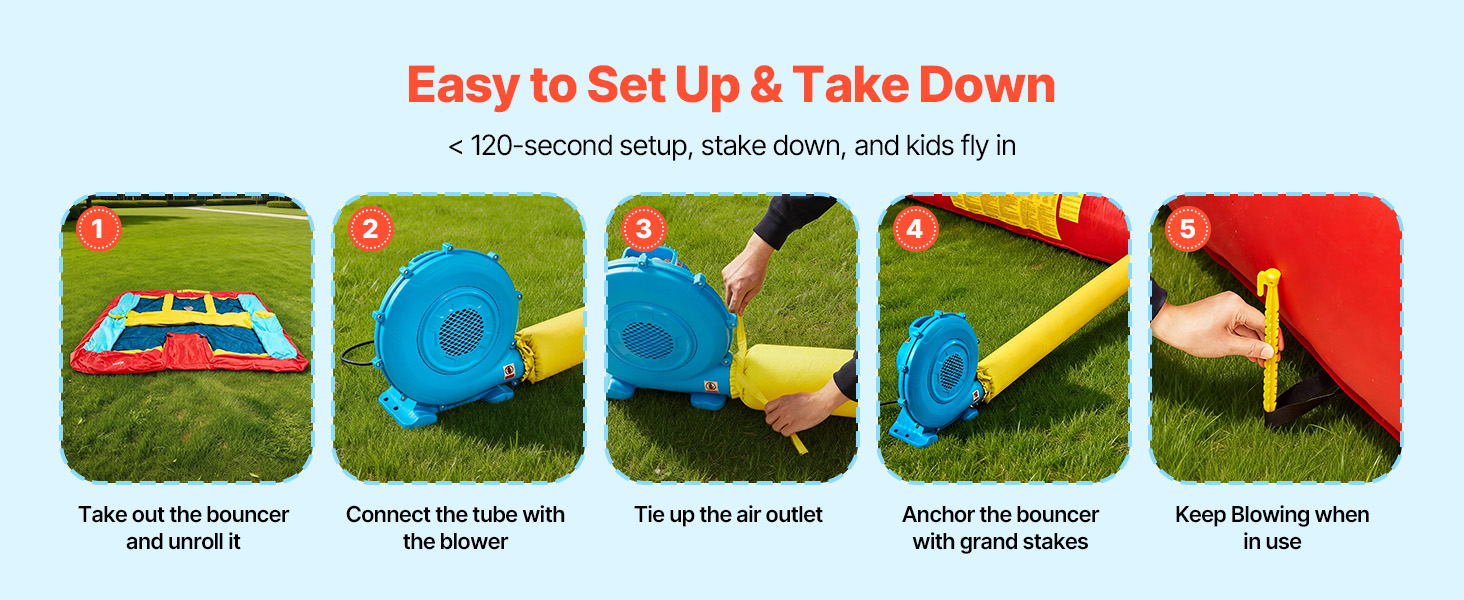 Easy to Set Up & Take Down

< 120-second setup, stake down, and kids fly in

1

Take out the bouncer and unroll it

2

Connect the tube with the blower

3

Tie up the air outlet

4

Anchor the bouncer with grand stakes

5

Keep Blowing when in use